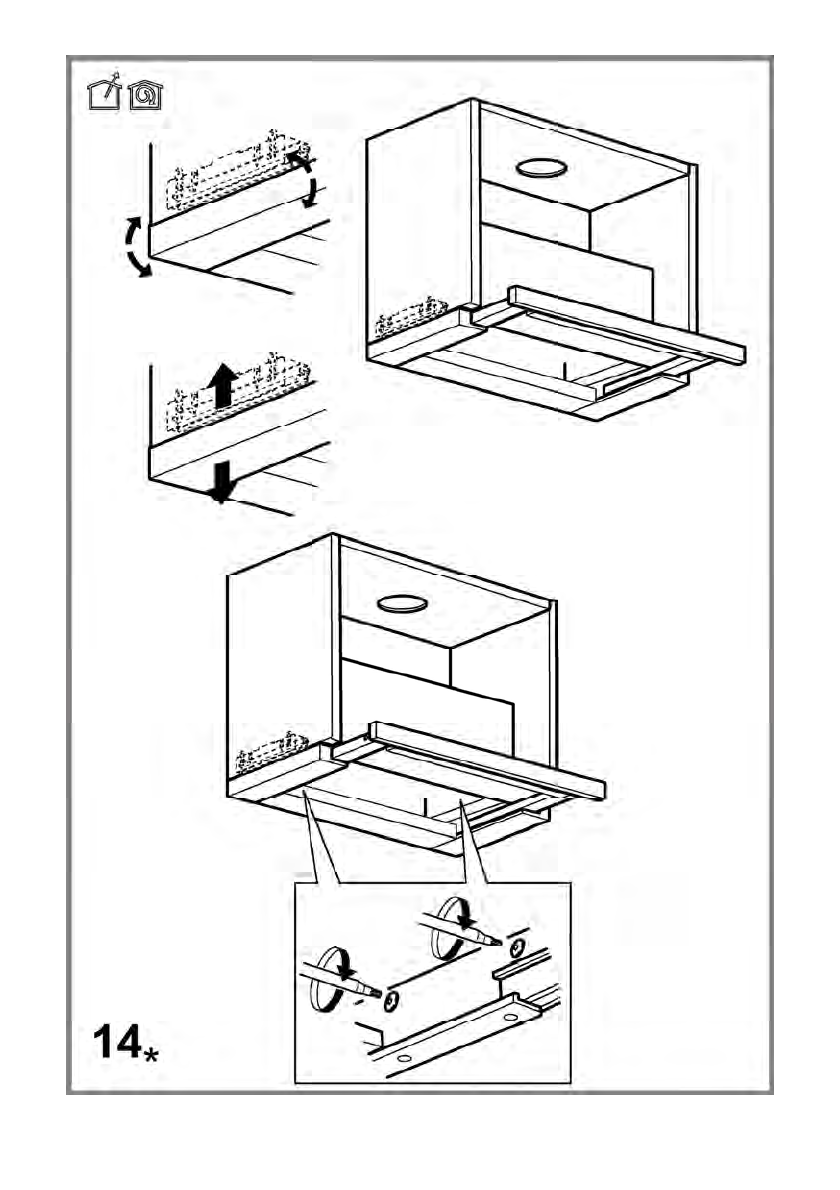 14*