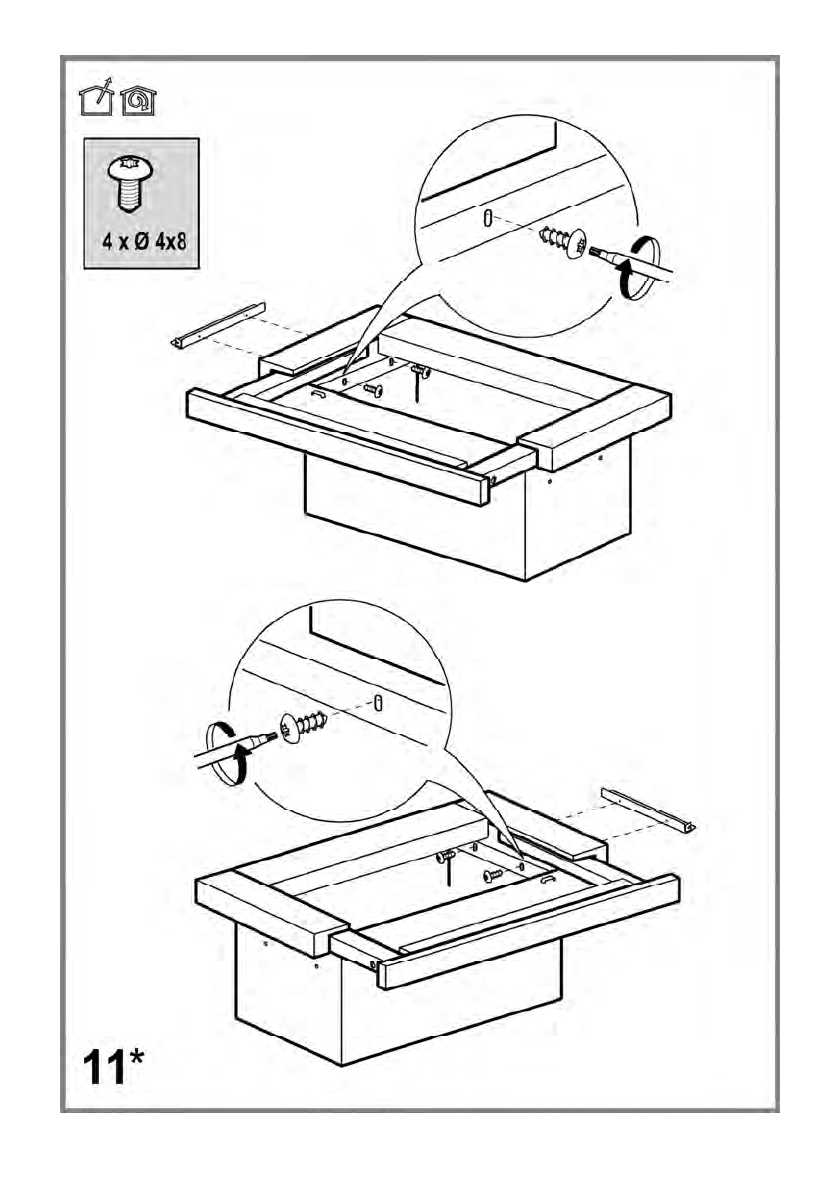 4 x Ø 4x8

11*