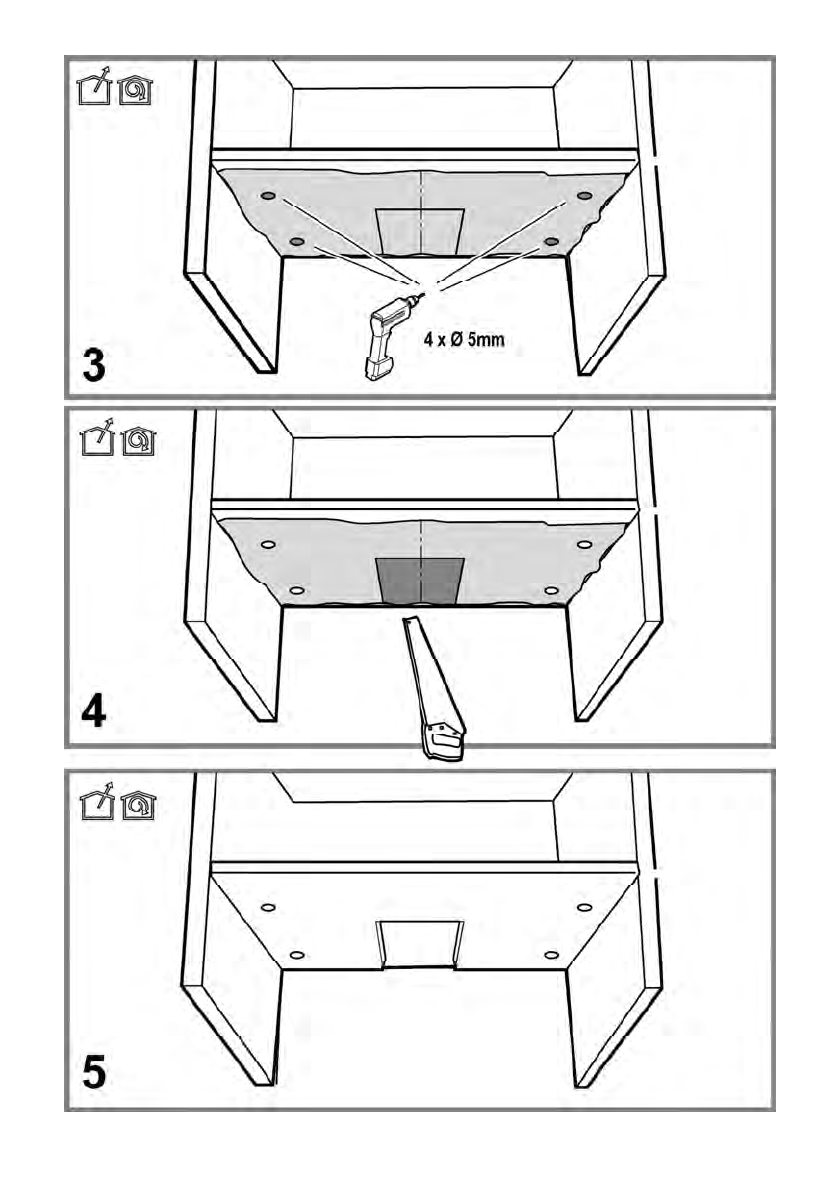 4 x Ø 5mm
3
4
5