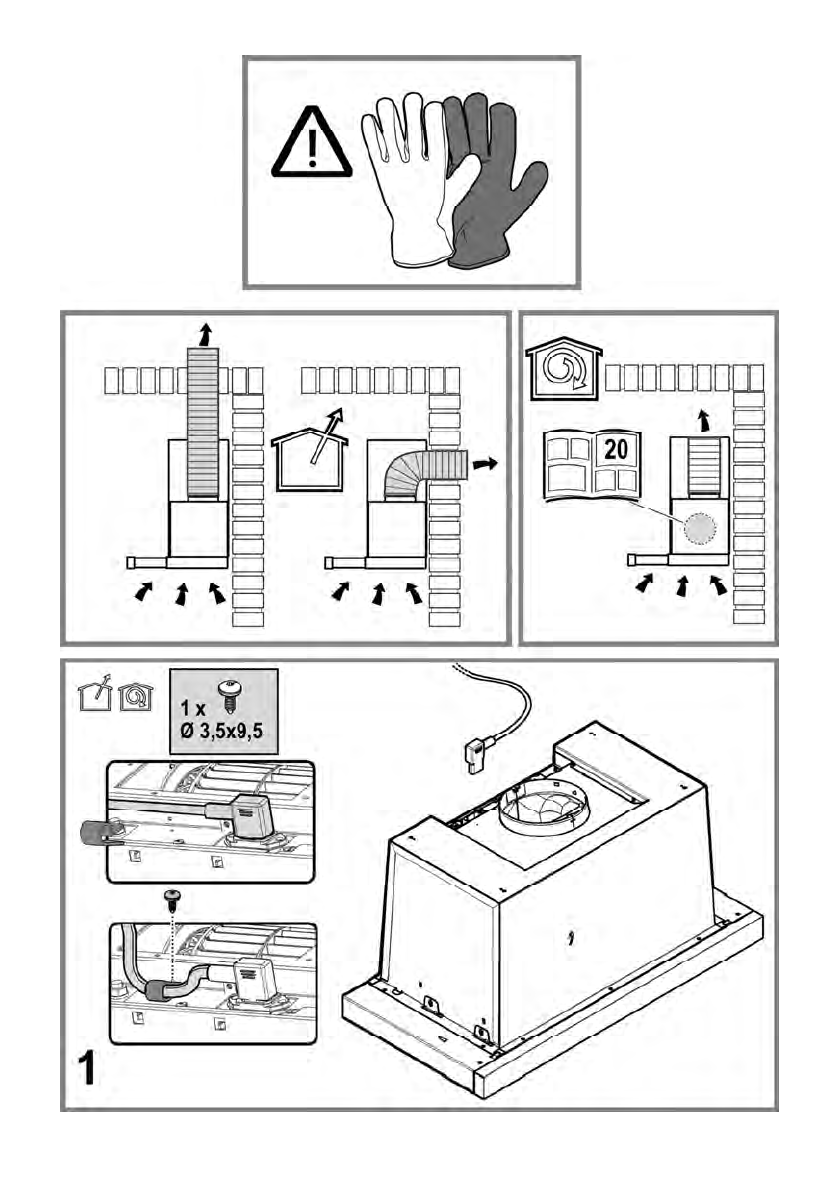 20

1 x
Ø 3,5x9,5

1