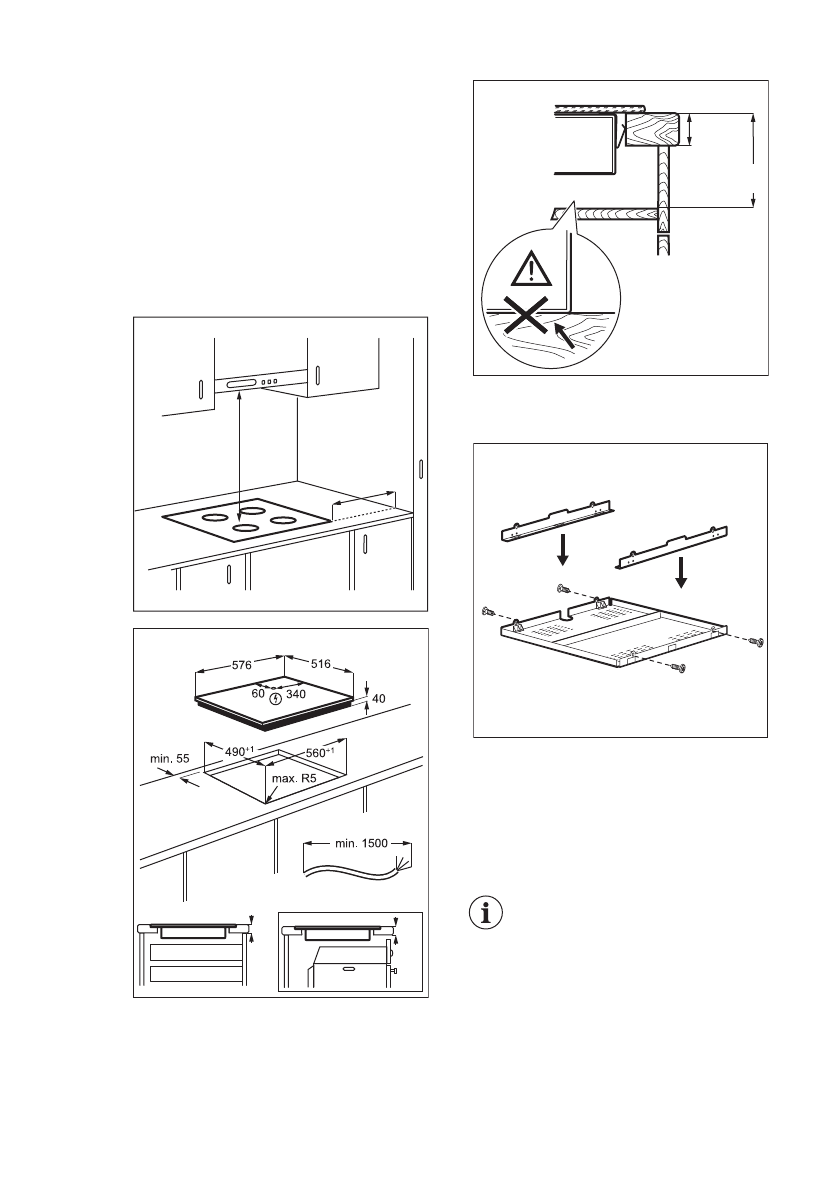 576

516

60

340

40

min. 55

$490^{+1}$

$560^{+1}$

max. R5

min. 1500