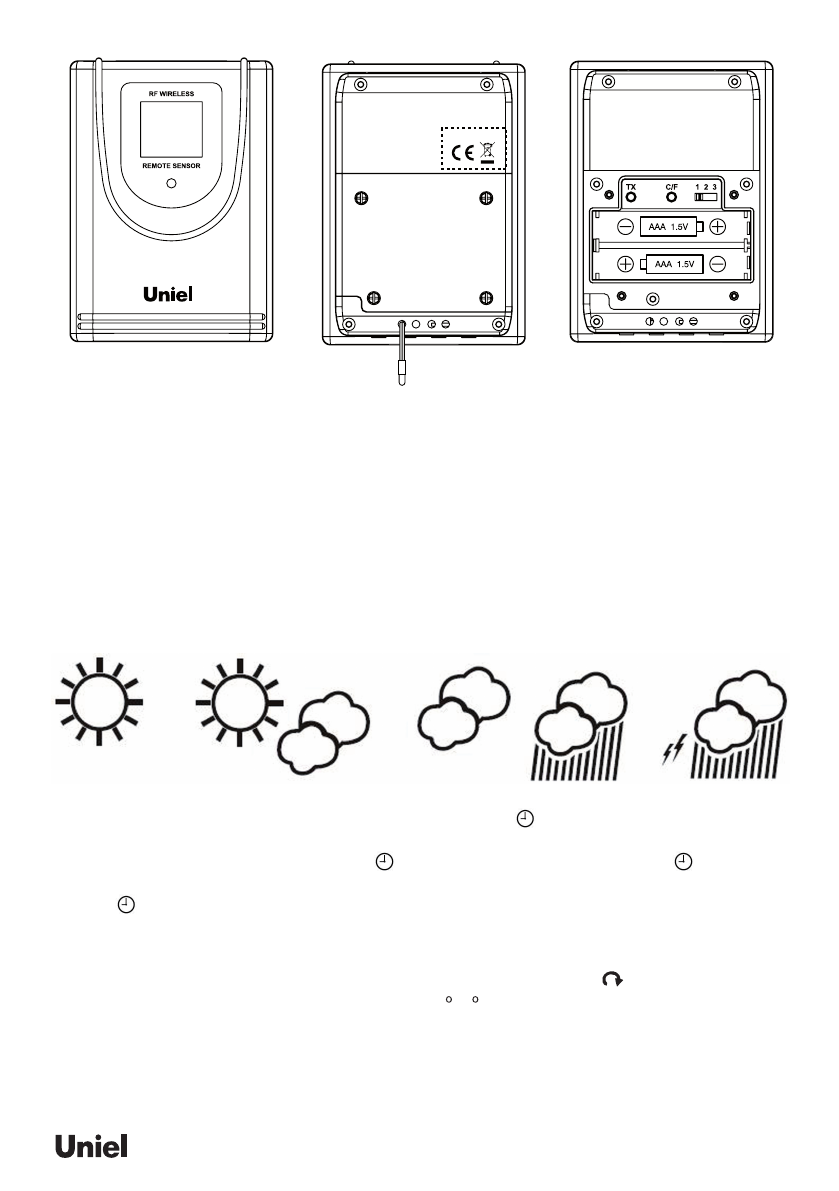 RF WIRELESS

REMOTE SENSOR

Uniel

CE

TX C/F 1 2 3

AAA 1.5V

AAA 1.5V

Uniel