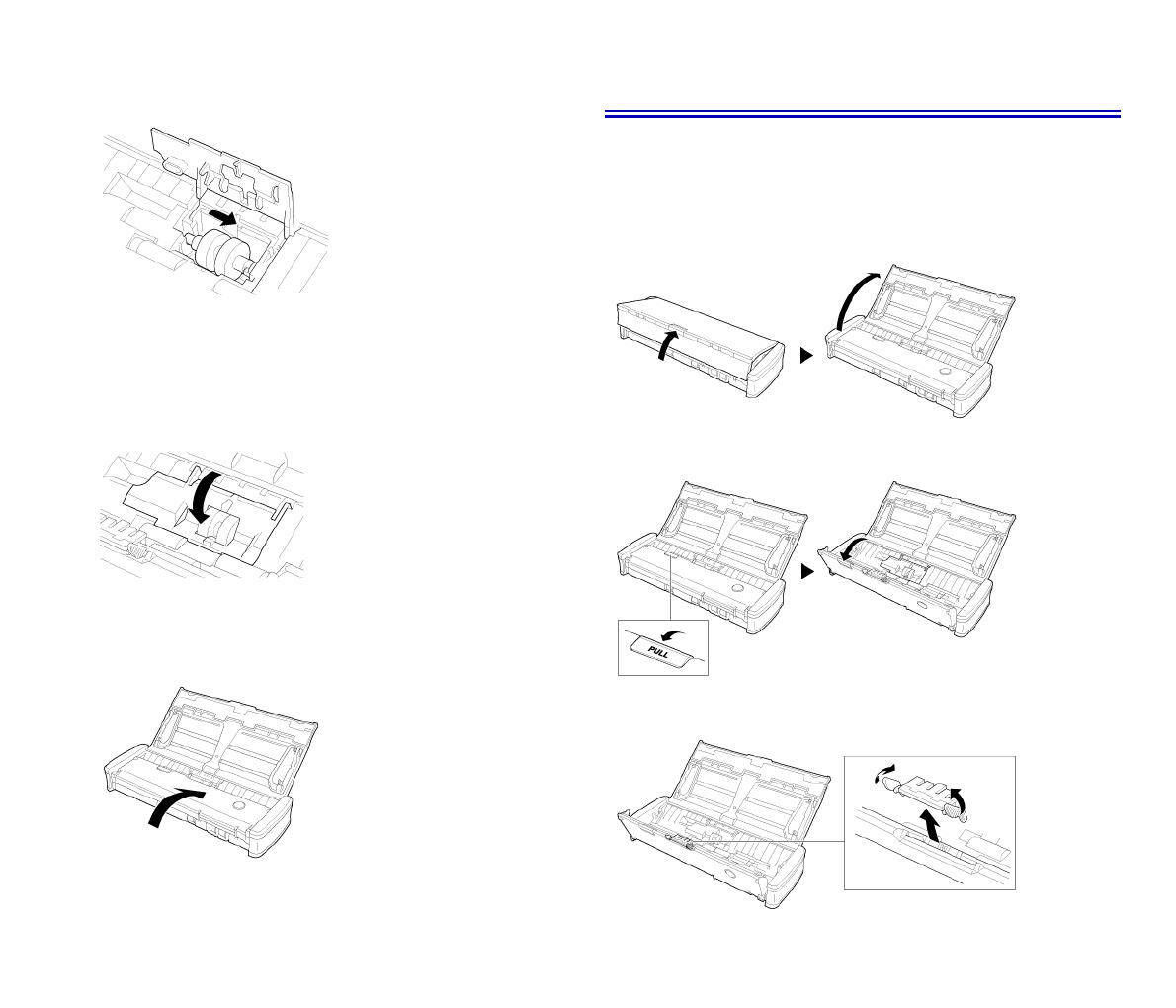 PULL