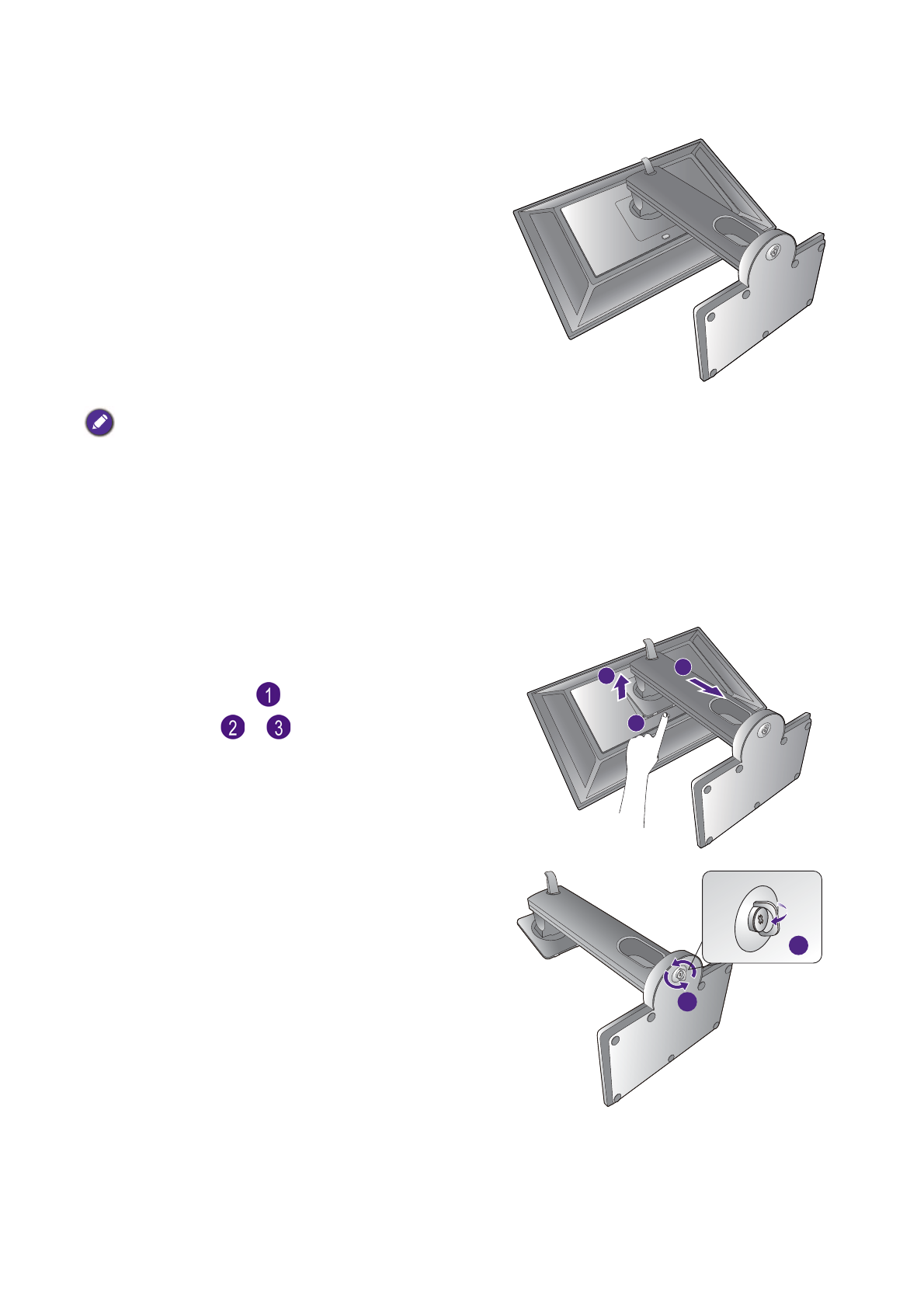 1

2 3