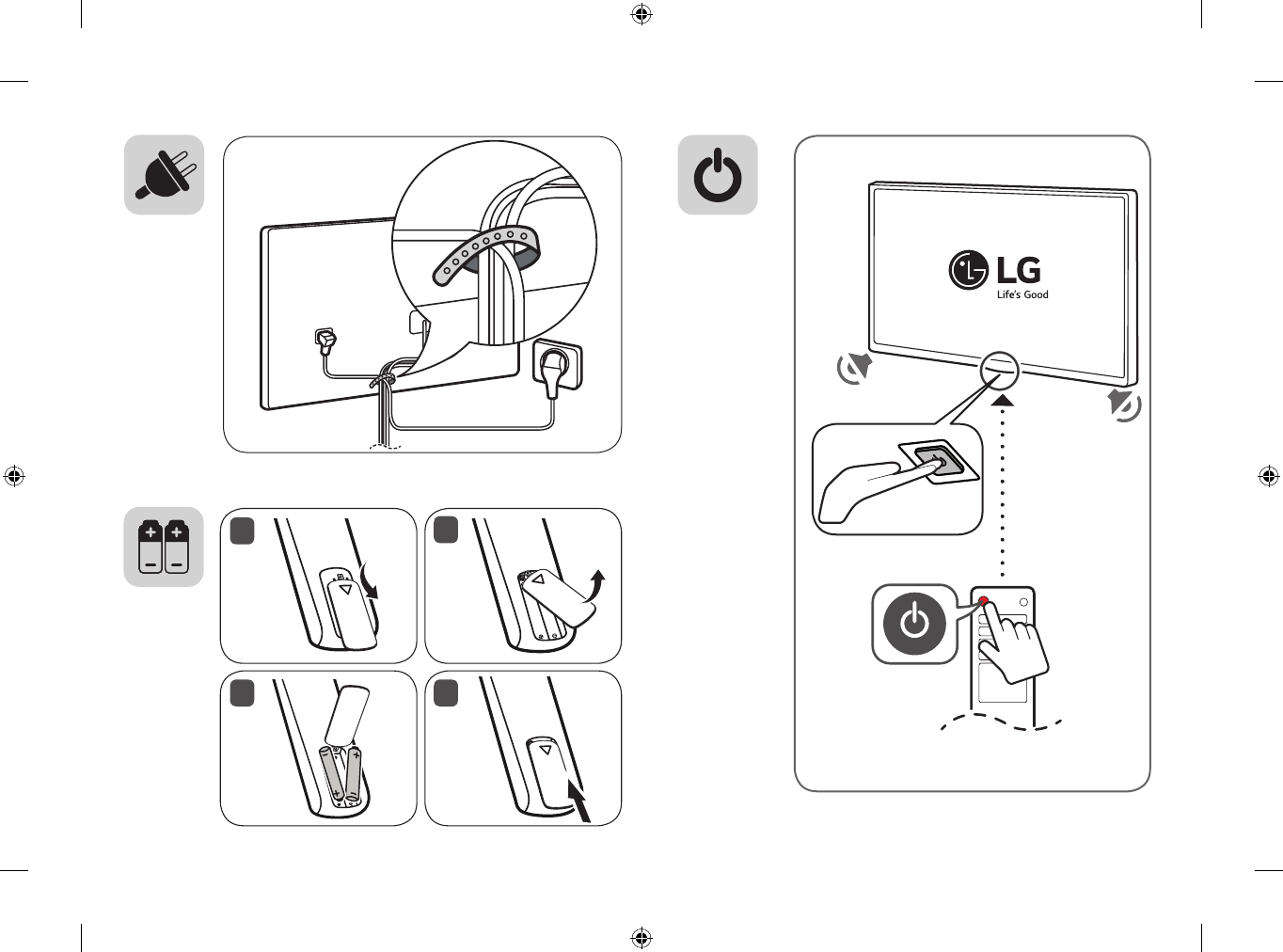 LG
Life's Good