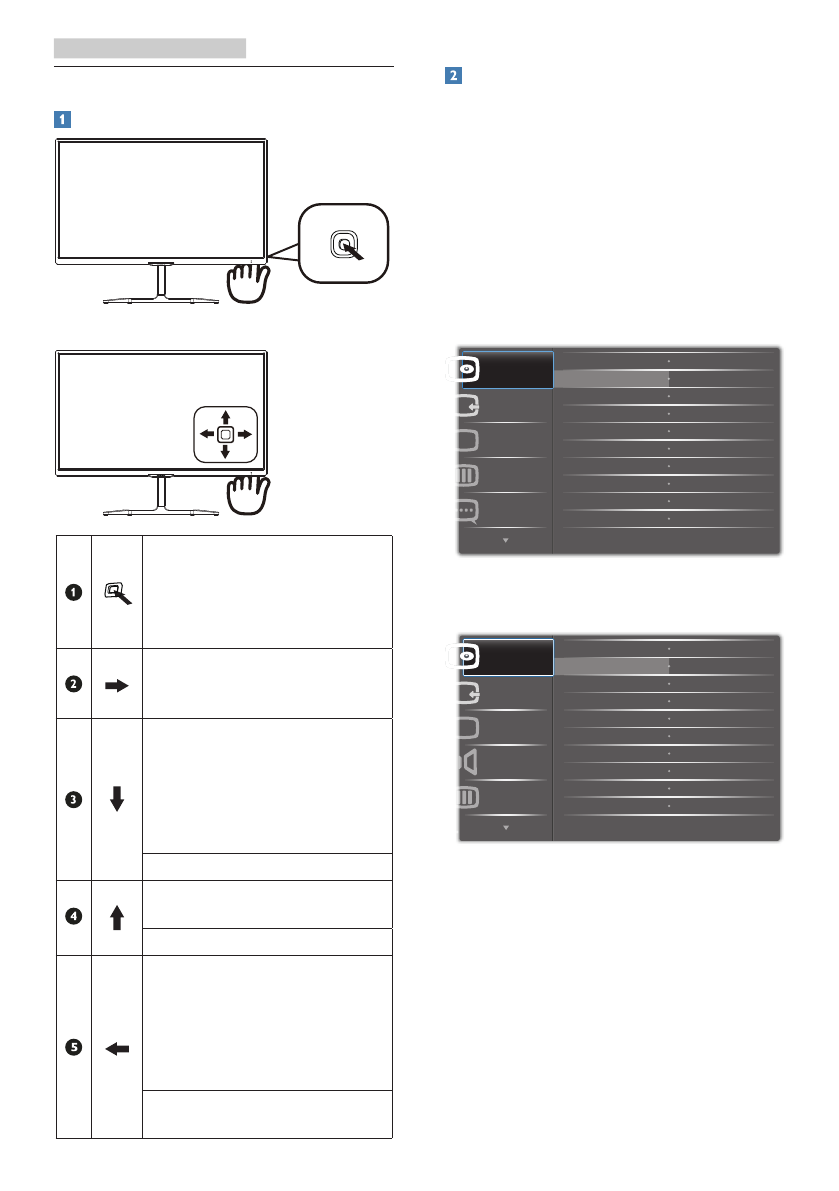 1

2

❶

❷

❸

❹

❺