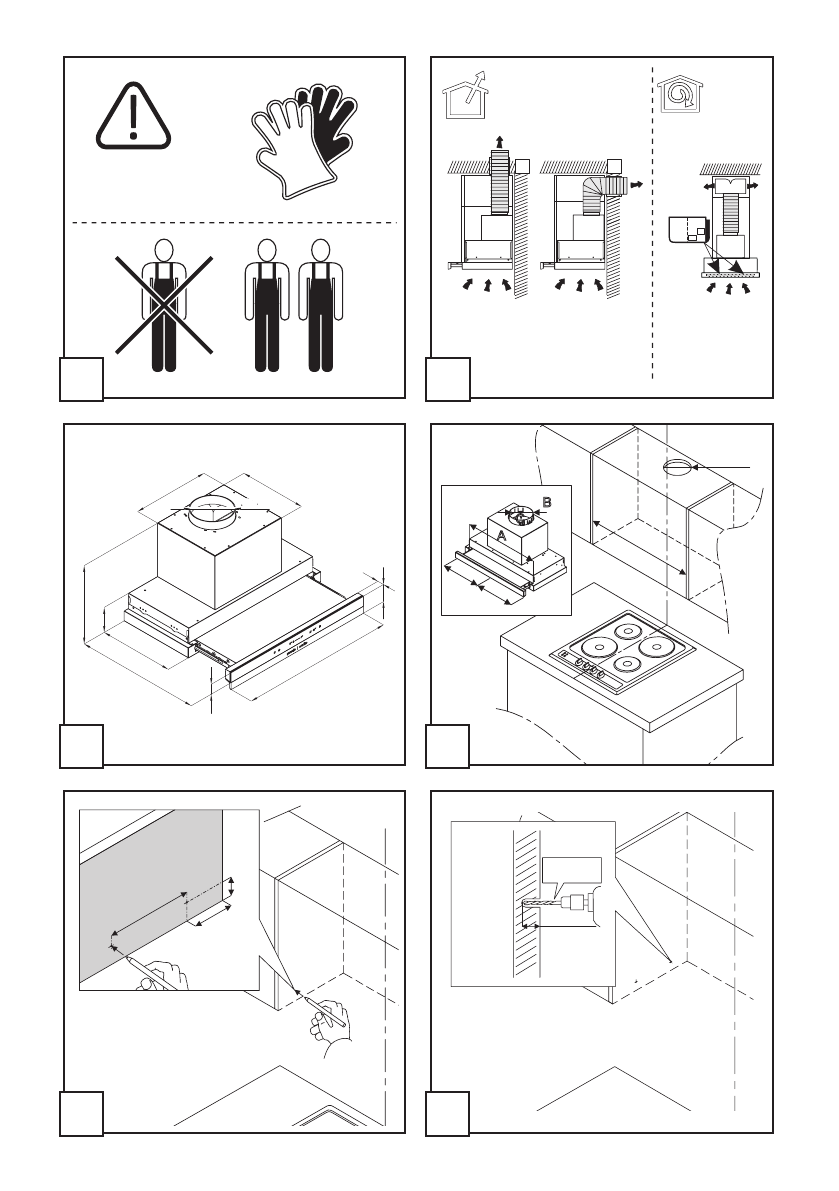 B

A