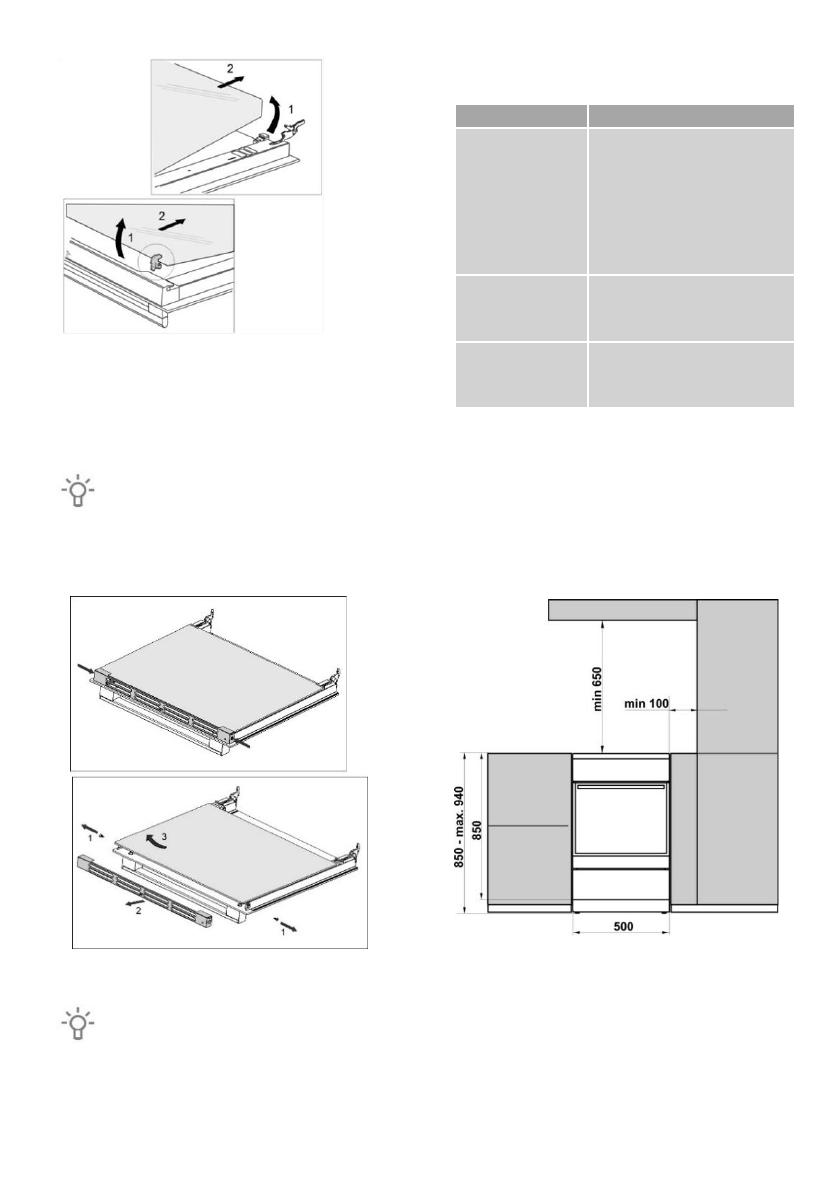 2
1
1
2

1
3
2
1

min 650
min 100
850 - max. 940
850
500