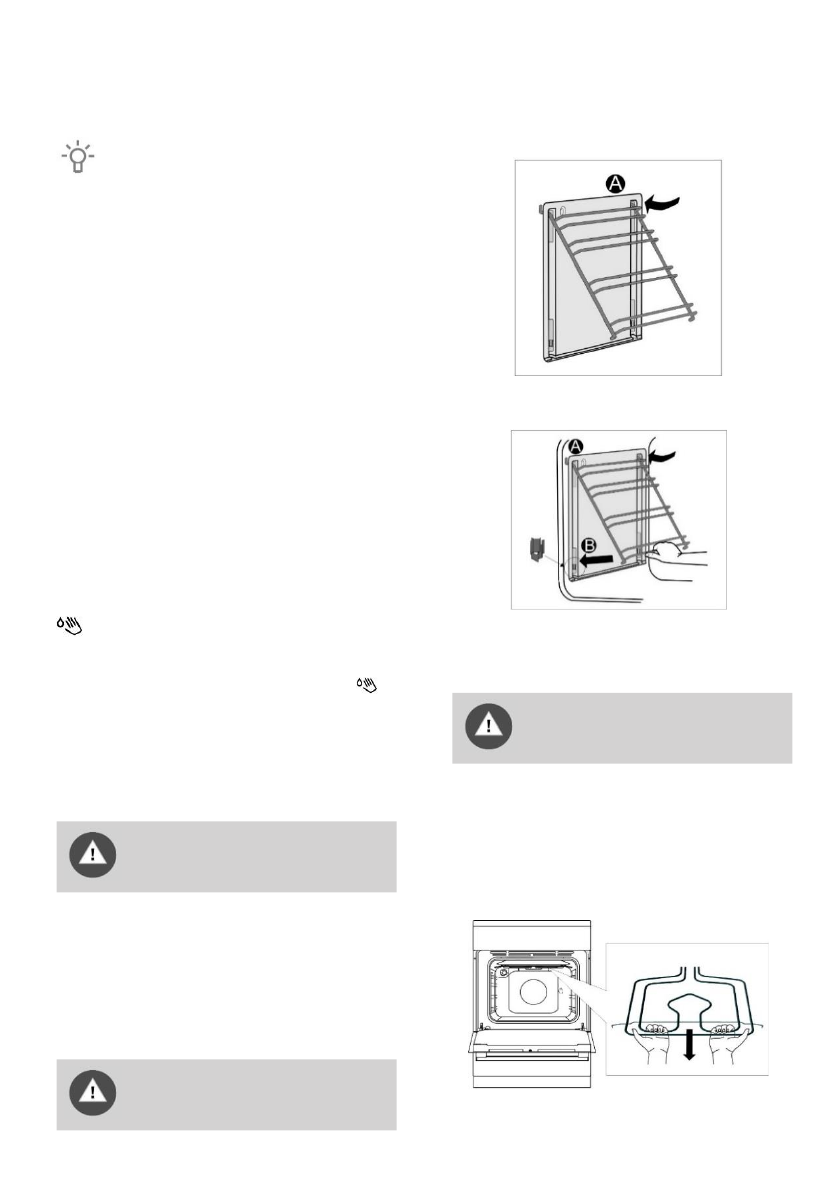 A

A

B