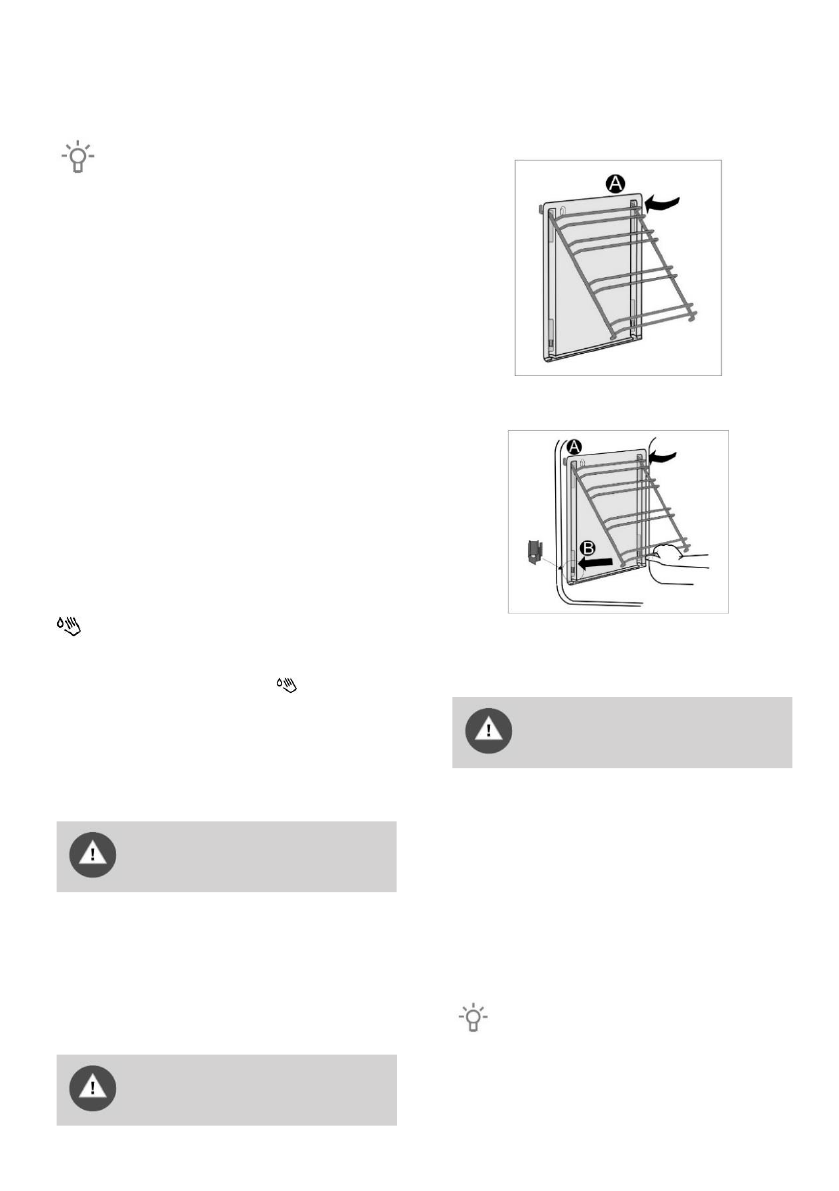 A

A

B