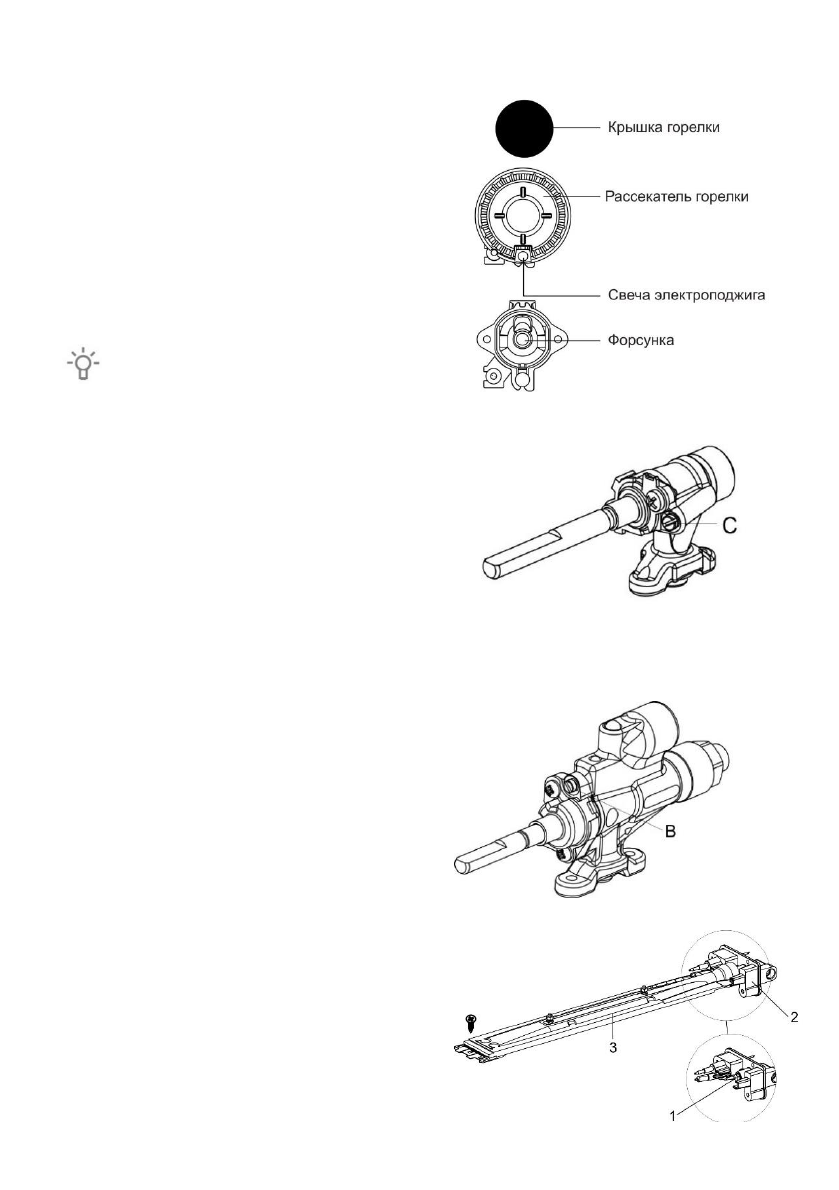 Крышка горелки

Рассекатель горелки

Свеча электроподжига

Форсунка

C

B

2

3

1