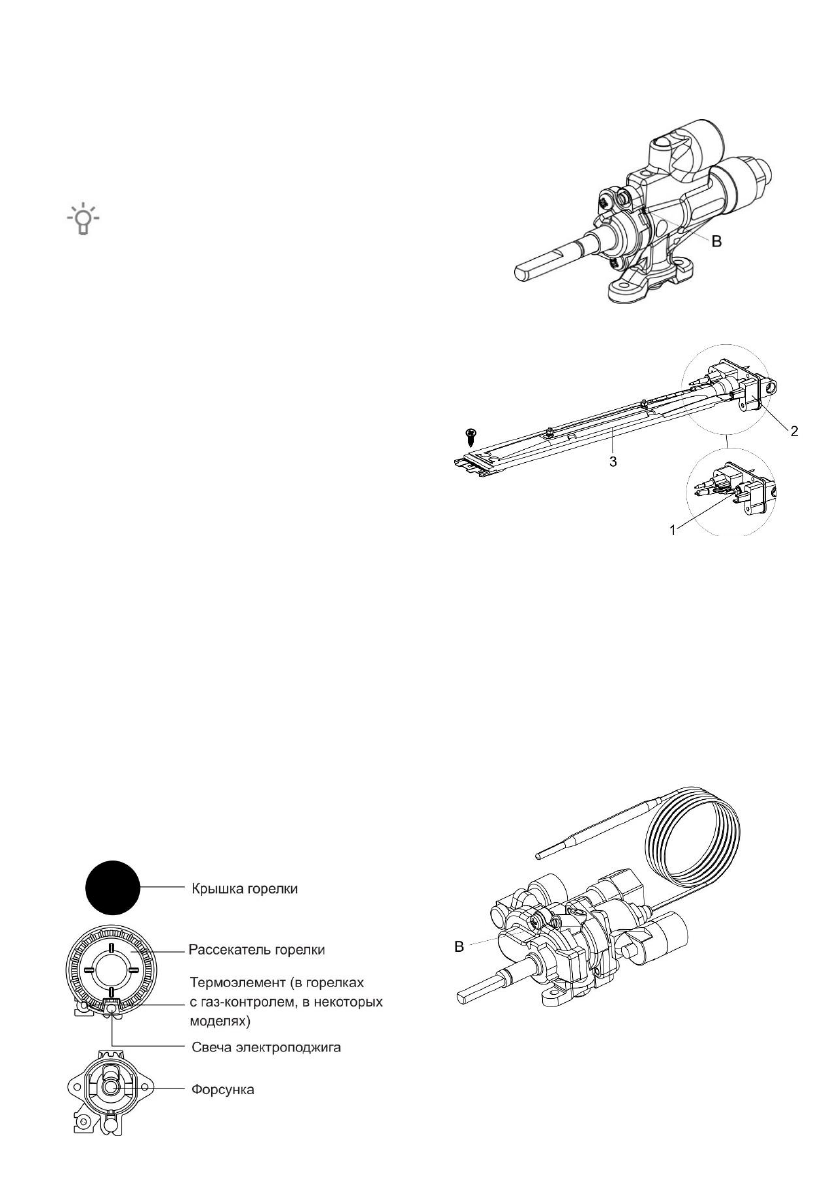 B

2

3

1

Крышка горелки

Рассекатель горелки

Термоэлемент (в горелках с газ-контролем, в некоторых моделях)

Свеча электроподжига

Форсунка

B