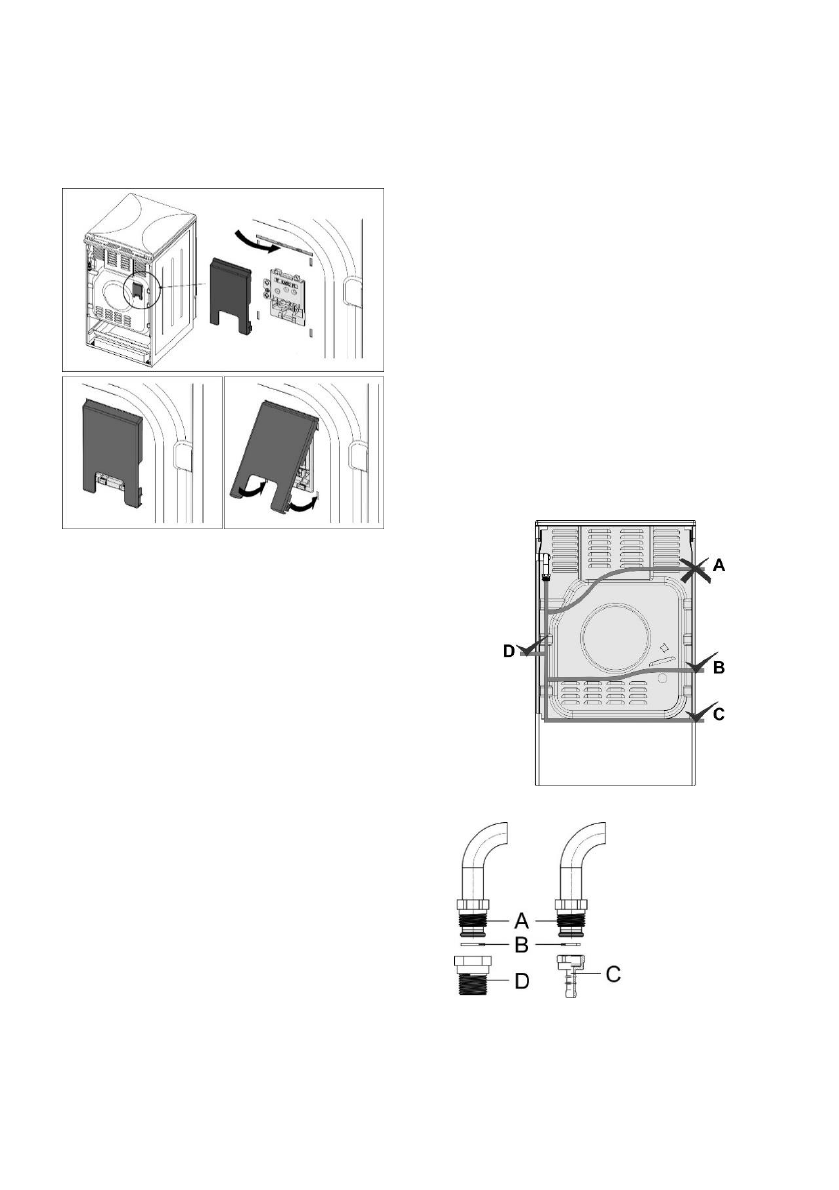 A
D
B
C

A
B
D
C