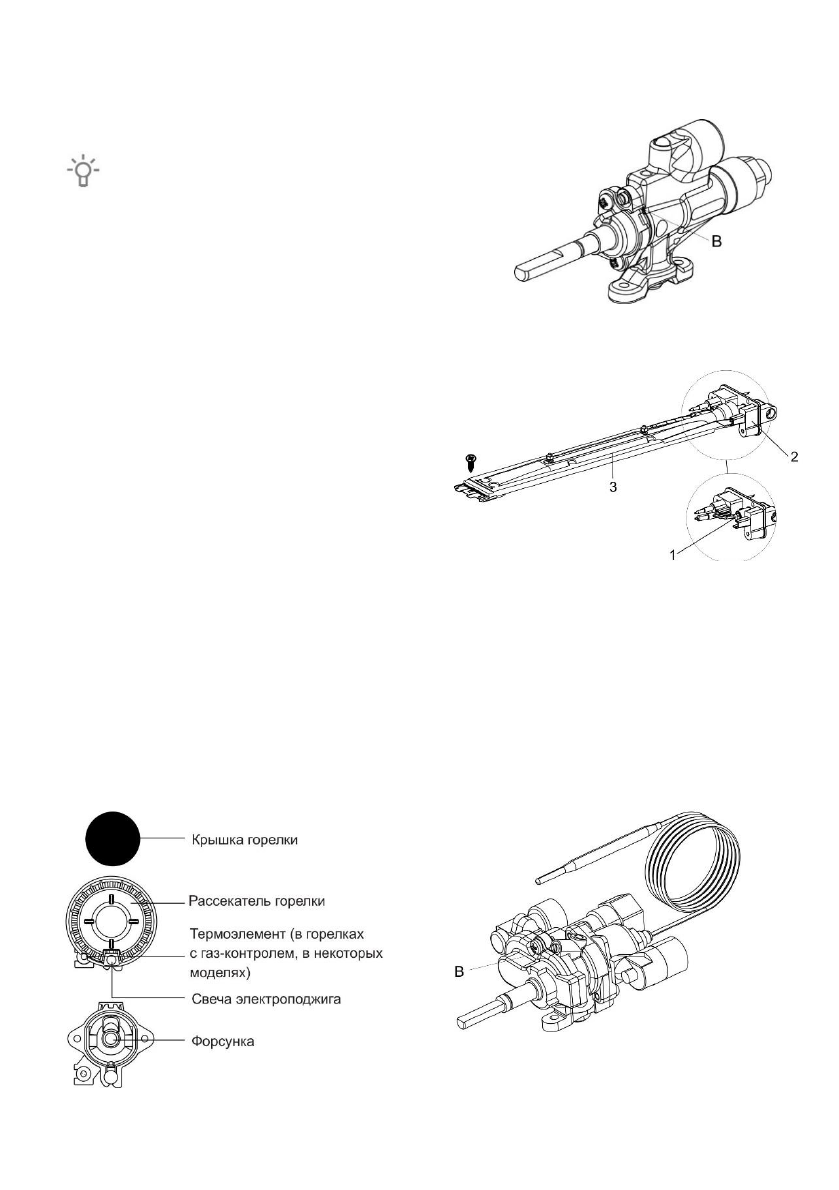 B

2

3

1

Крышка горелки

Рассекатель горелки

Термоэлемент (в горелках с газ-контролем, в некоторых моделях)

Свеча электроподжига

Форсунка

B