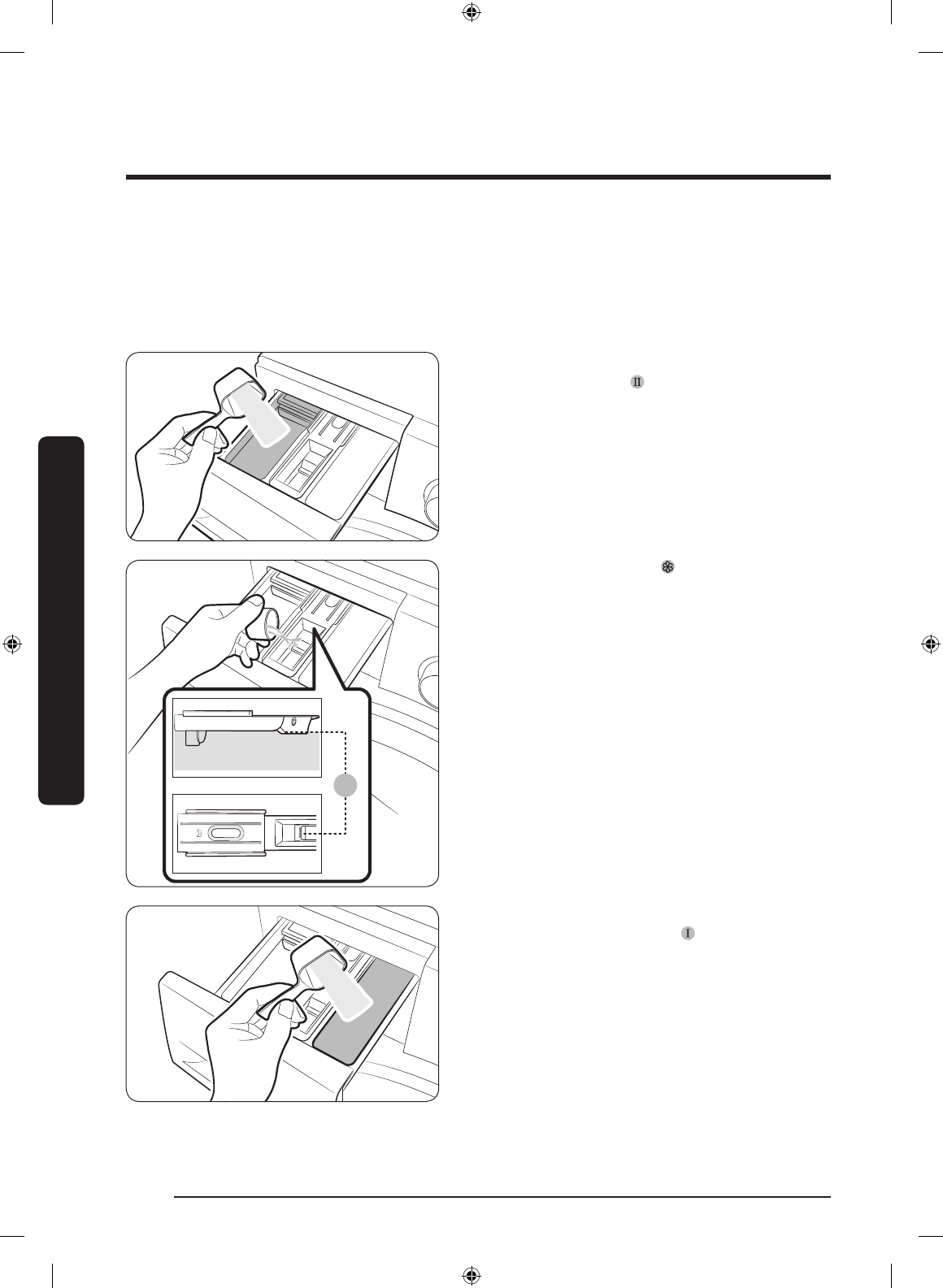 II

I