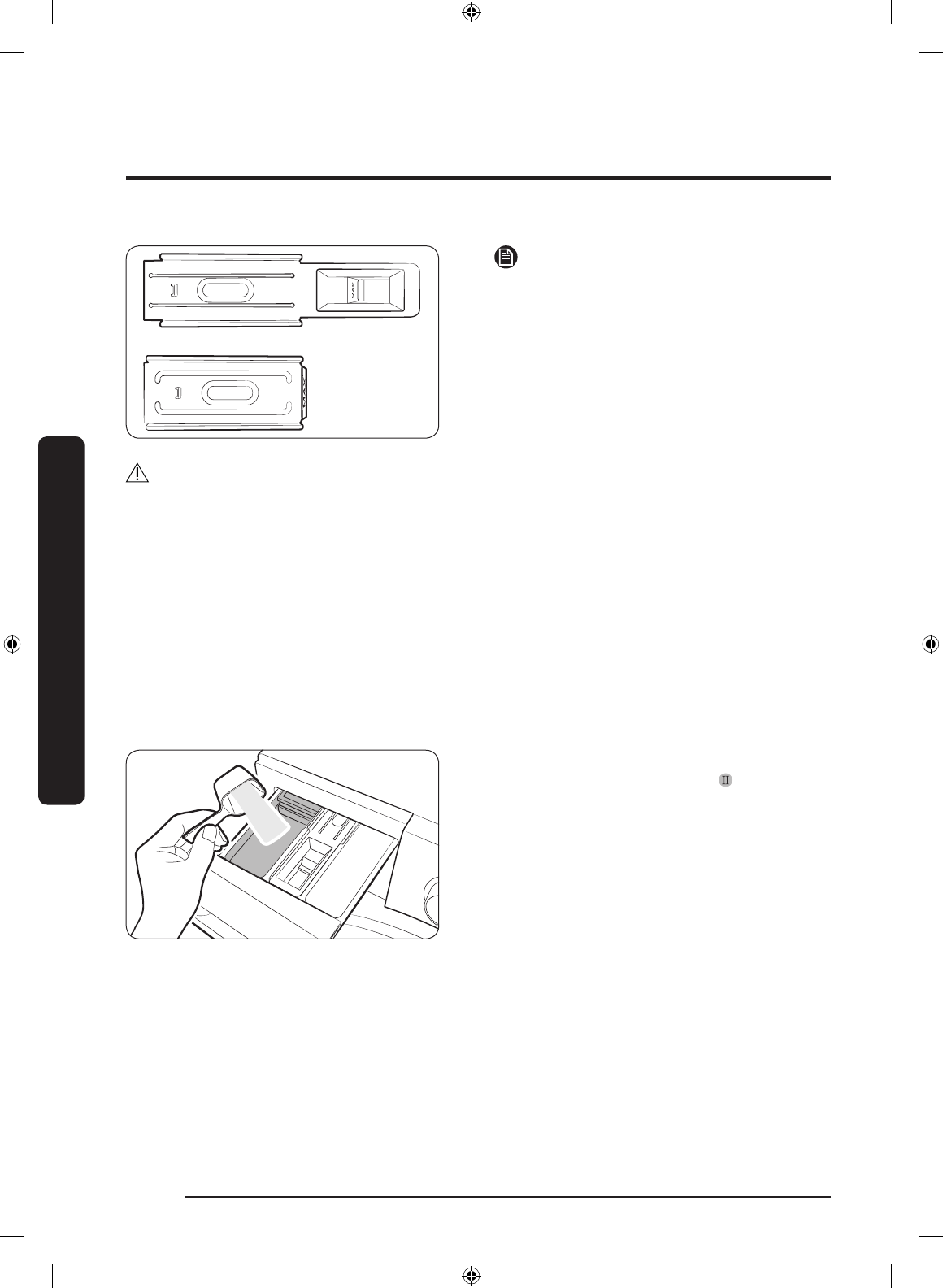 II