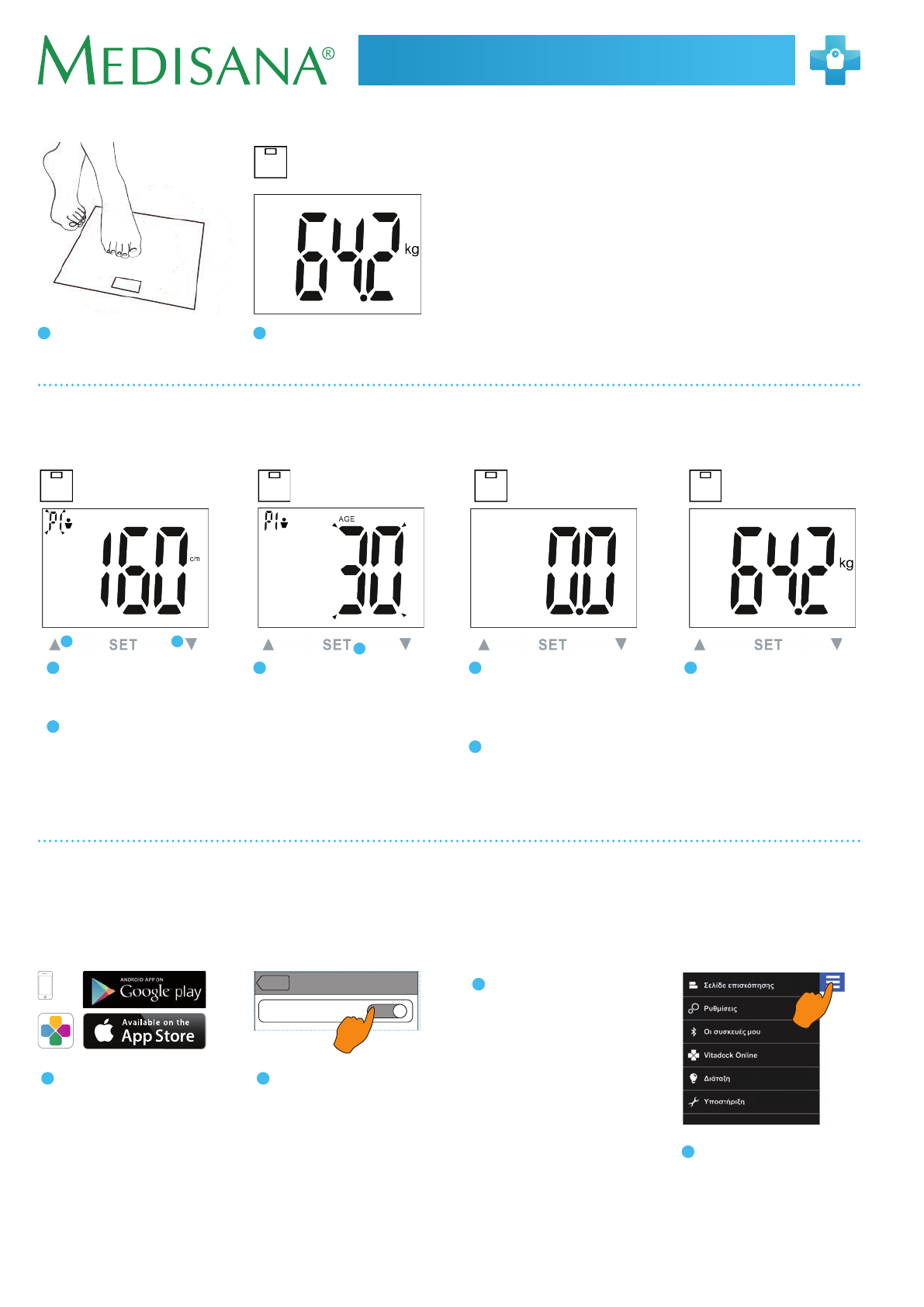 MEDISANA®

64.2 kg

P1 160 cm

▲ SET ▼

P1 AGE 30

▲ SET ▼

0.0

▲ SET ▼

64.2 kg

▲ SET ▼

ANDROID APP ON Google play

Available on the App Store

Σελίδα επισκόπησης

Ρυθμίσεις

Οι συσκευές μου

Vitadock Online

Διάταξη

Υποστήριξη