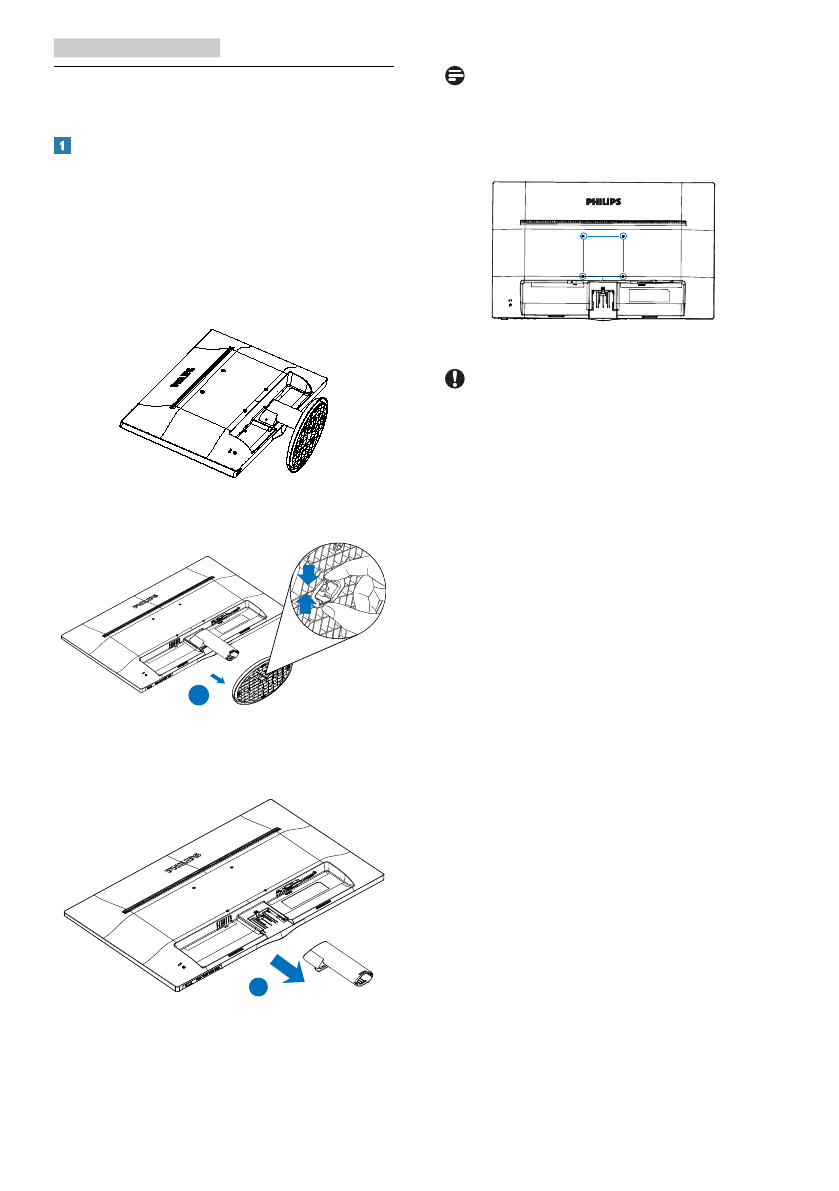 1

PHILIPS

PHILIPS

PHILIPS

PHILIPS