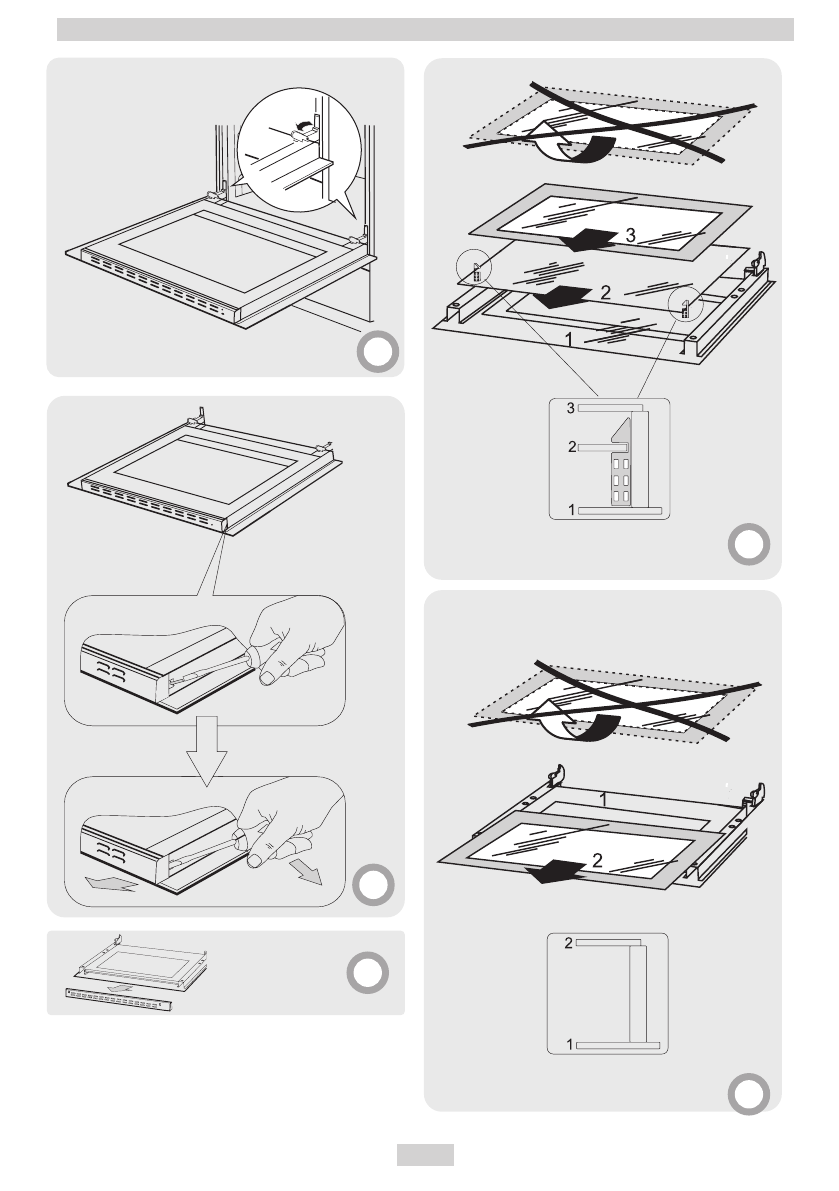 3
2
1
3
2
1
1
2
2
1