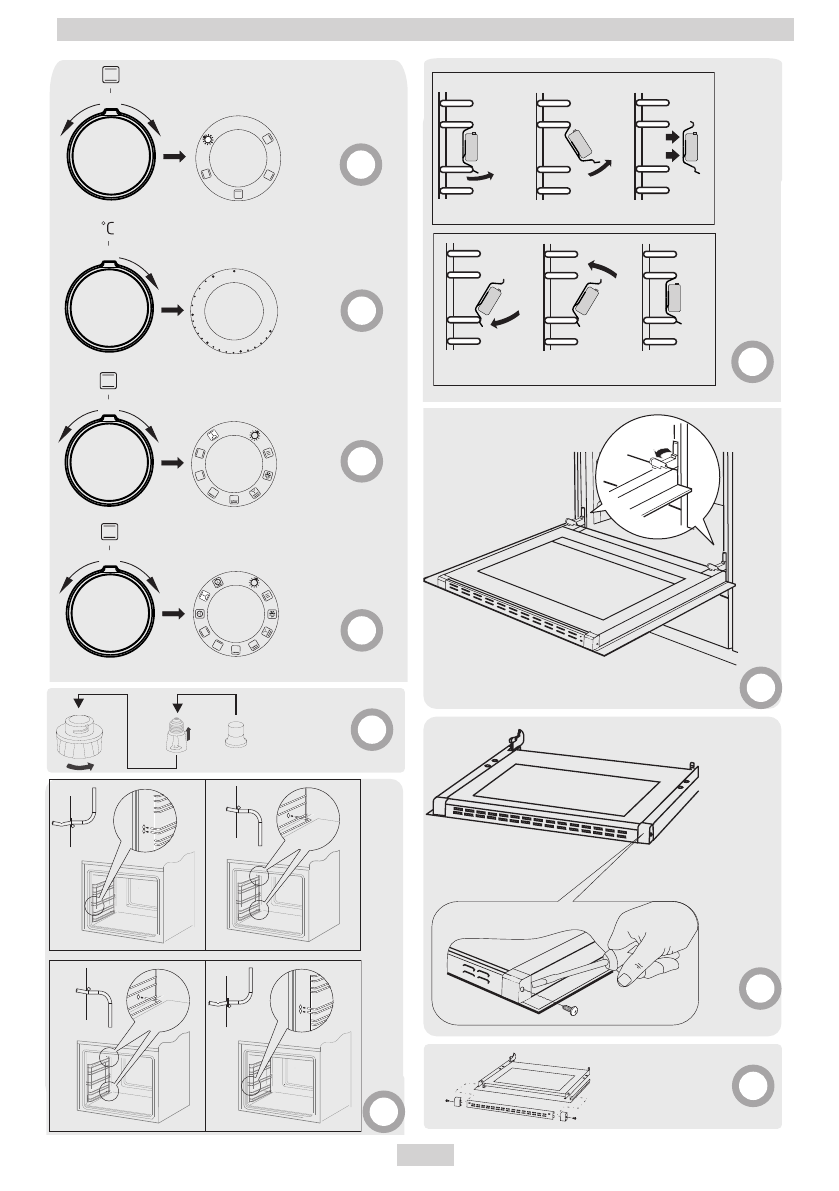 °C