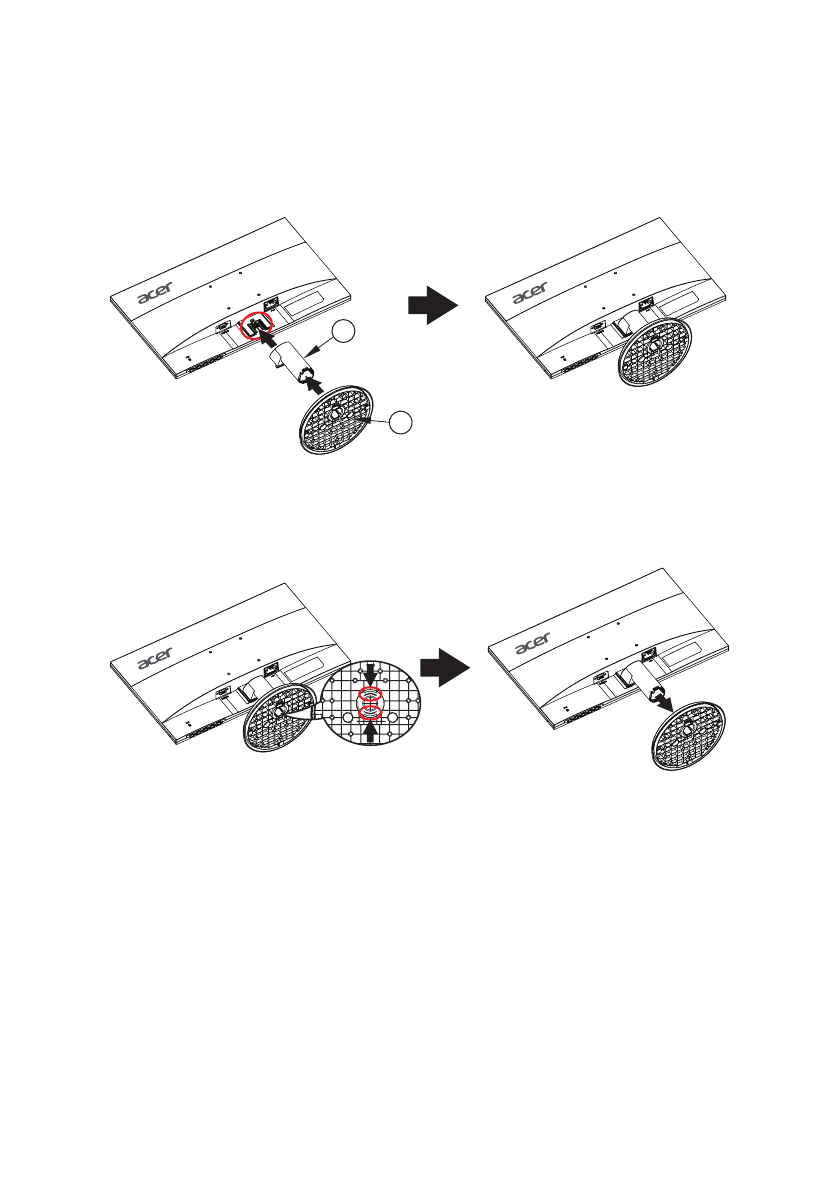 acer

acer

acer

acer