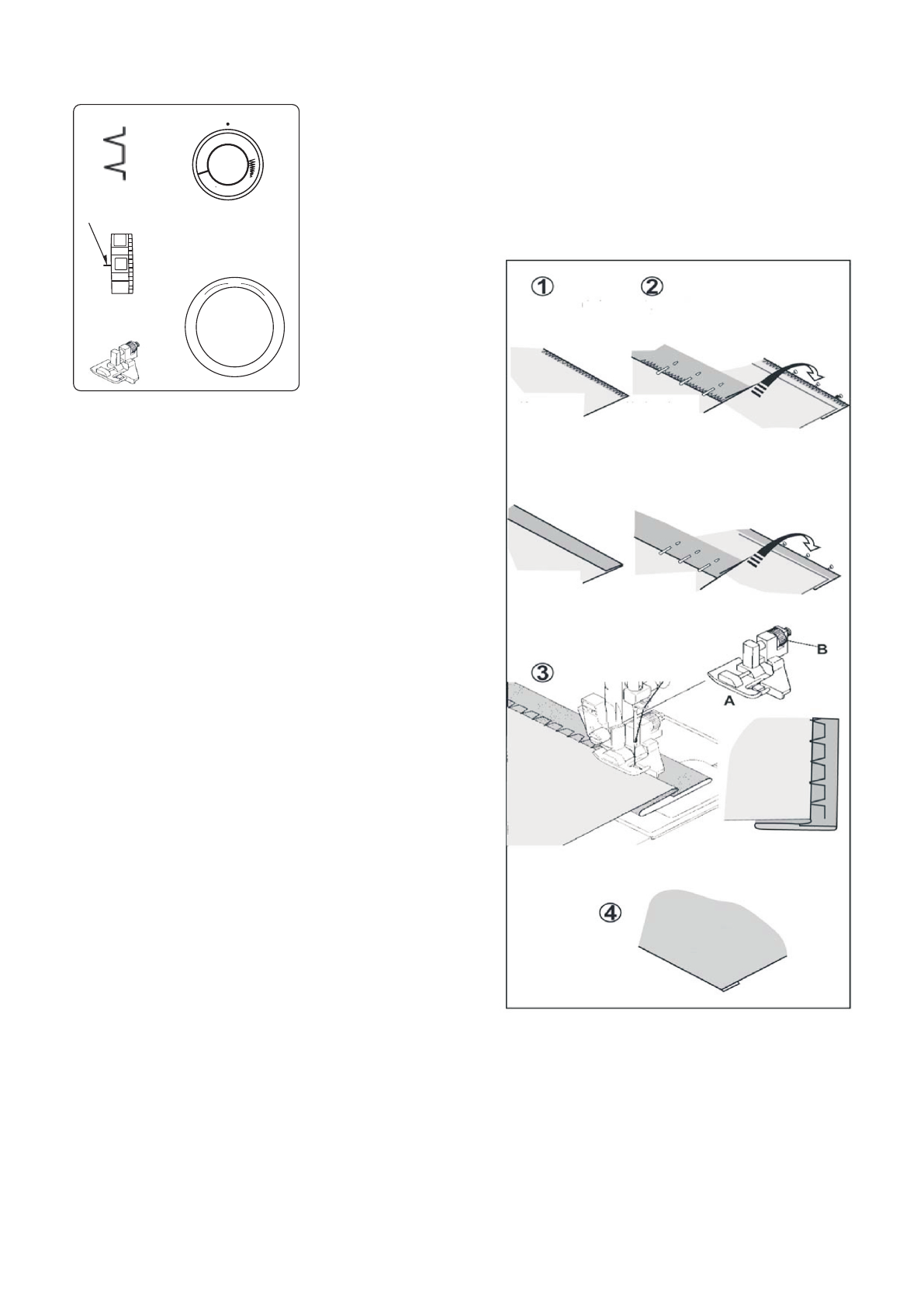 ①
②
③
B
A
④