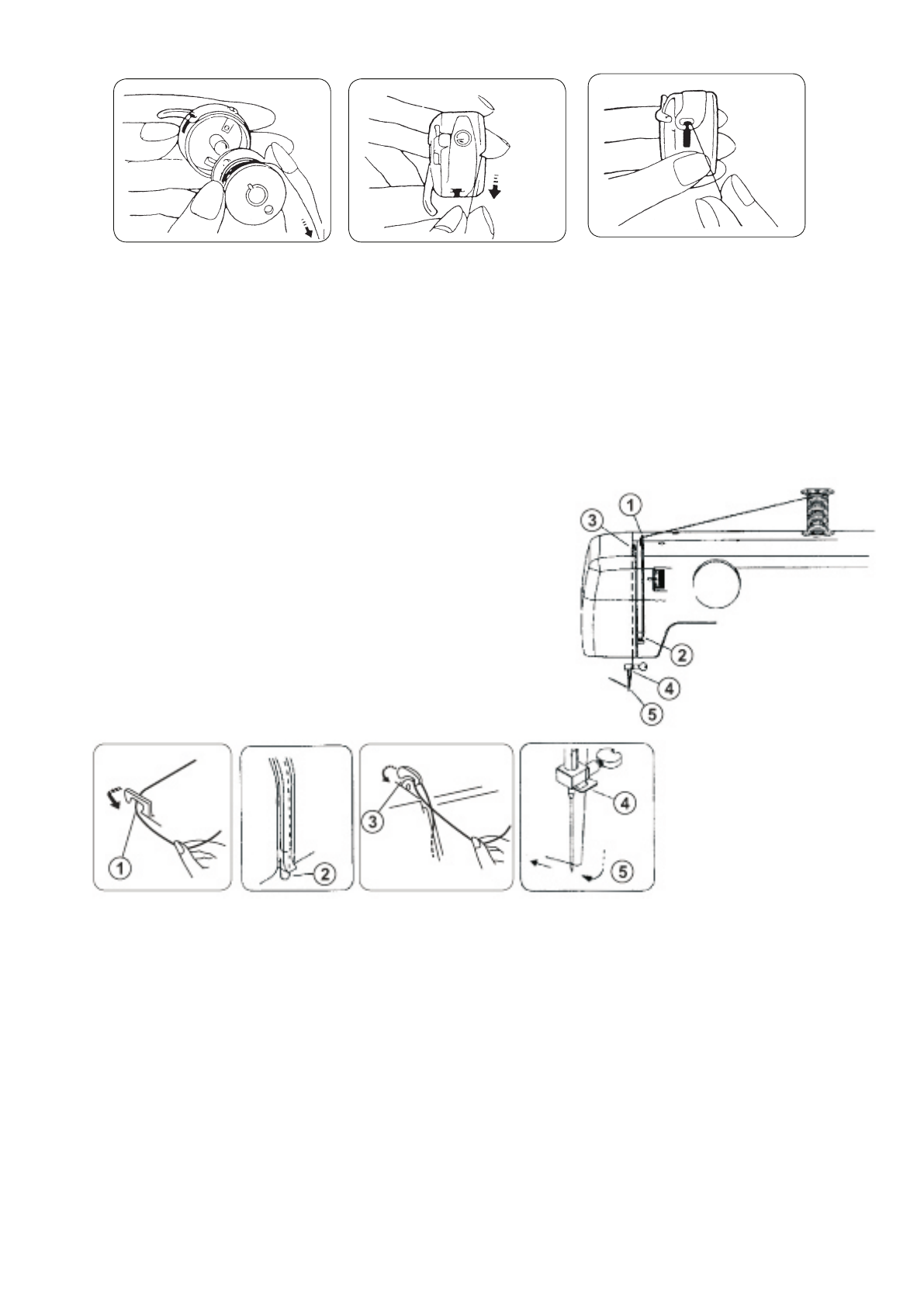 3
1
2
4
5

1

2

3

4
5