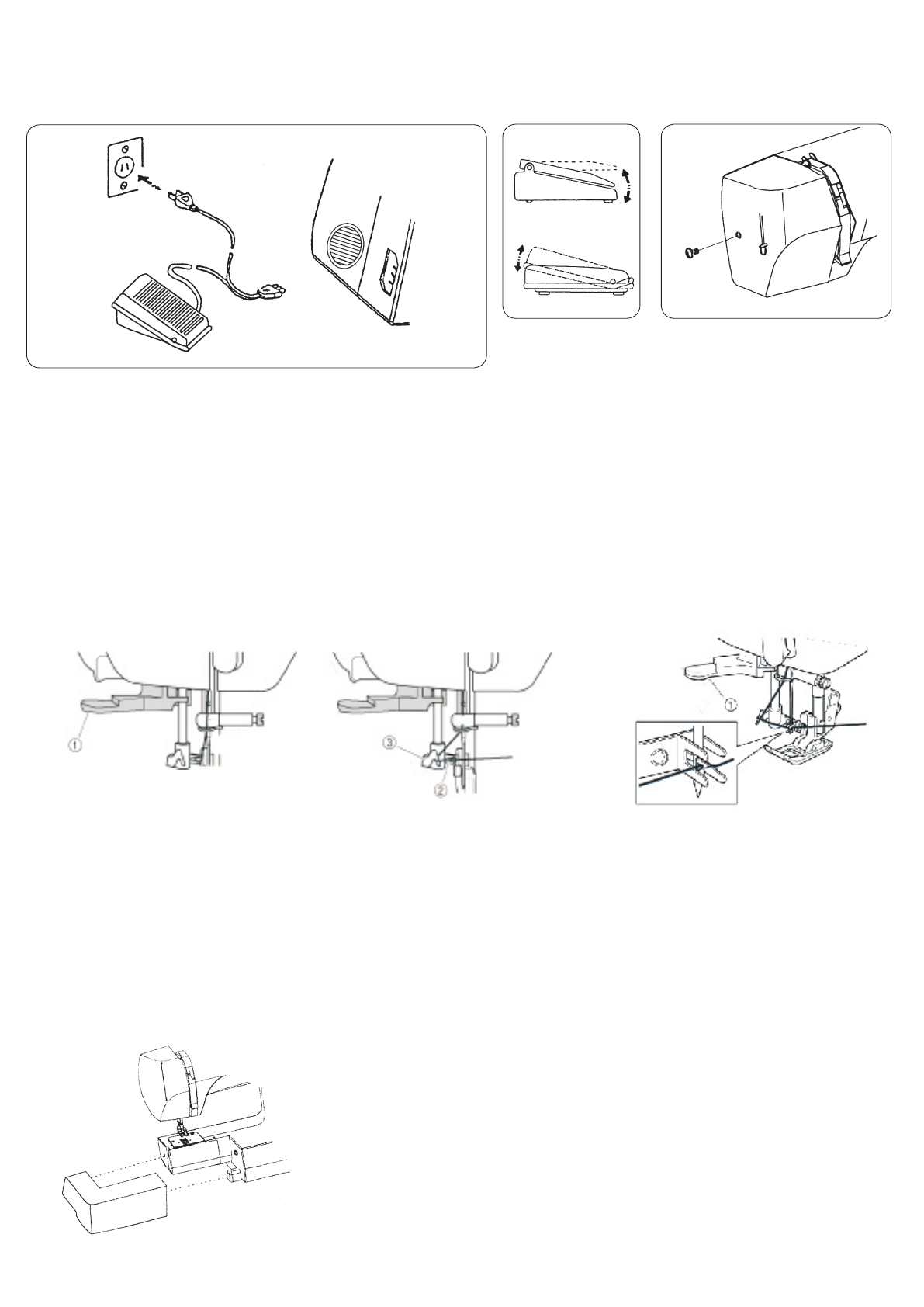 ①

③

②

①