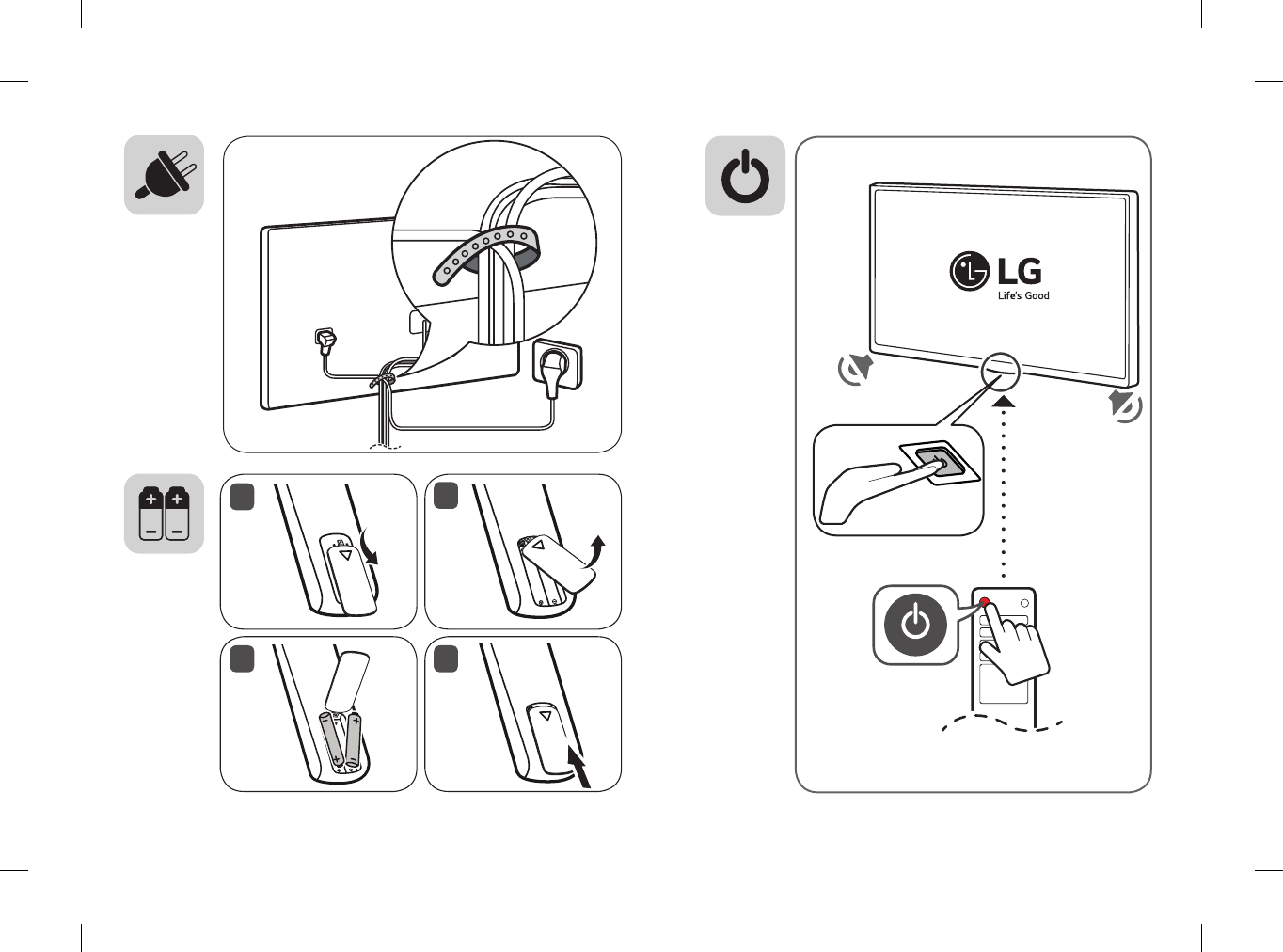 LG
Life's Good