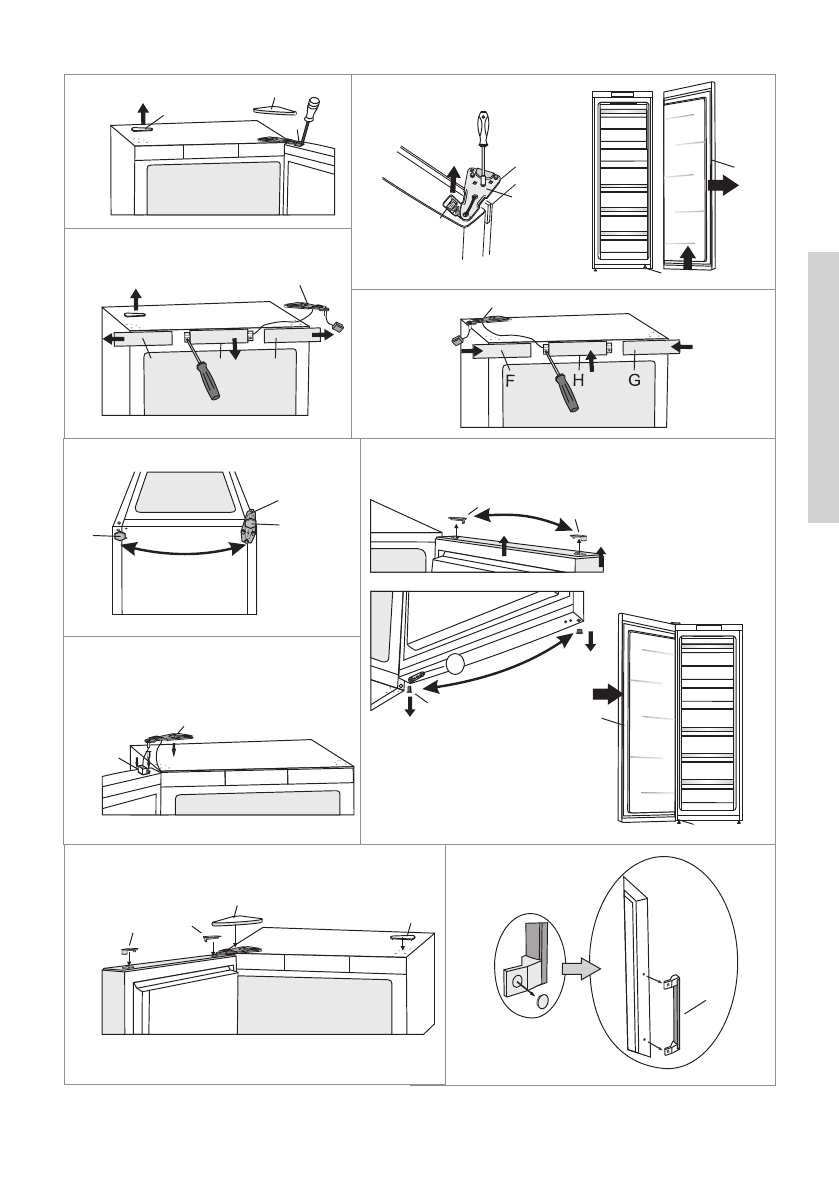 F
H
G