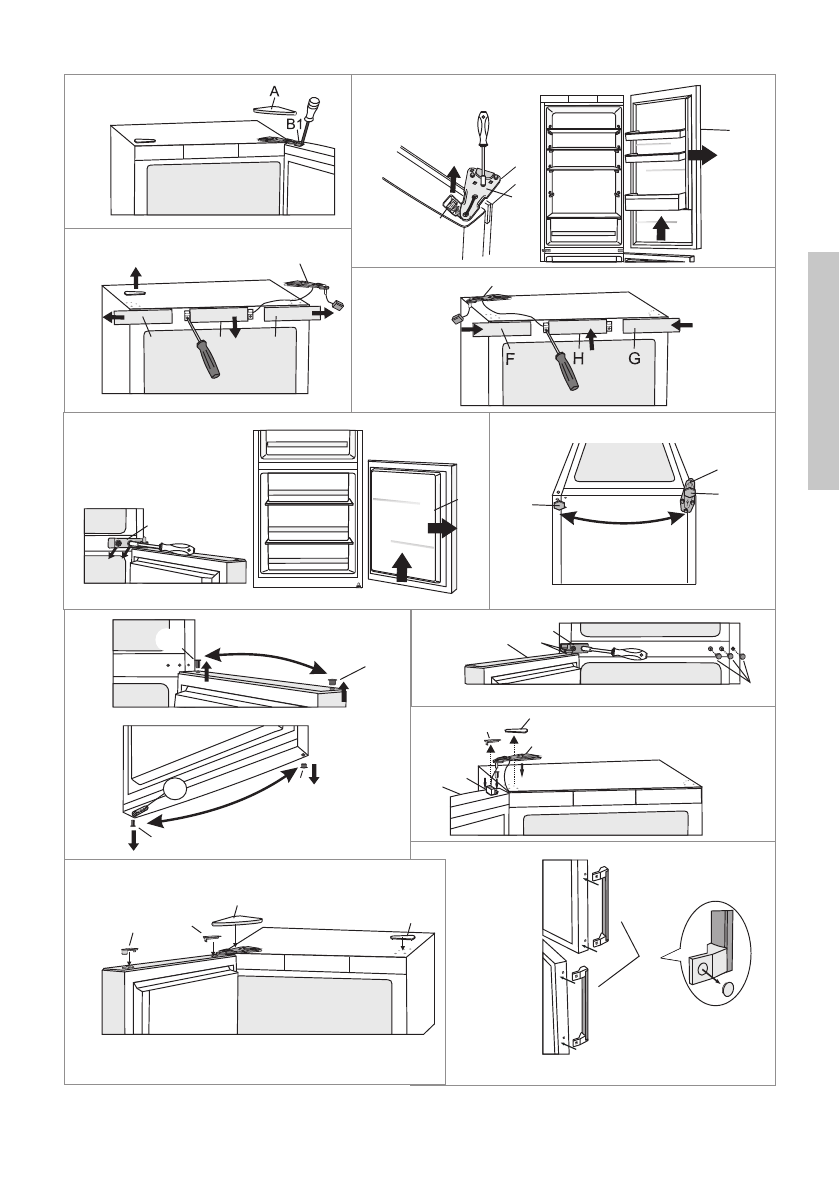 A
B1
F
H
G