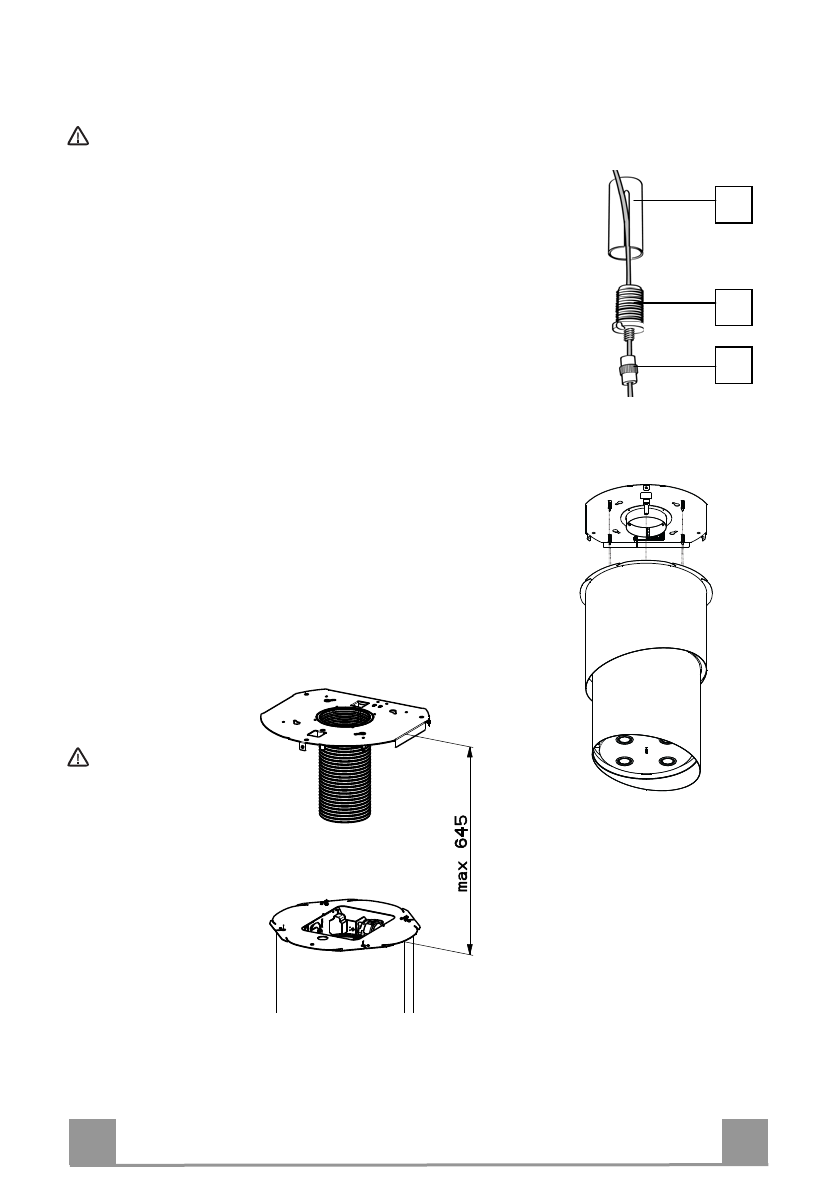 max 645