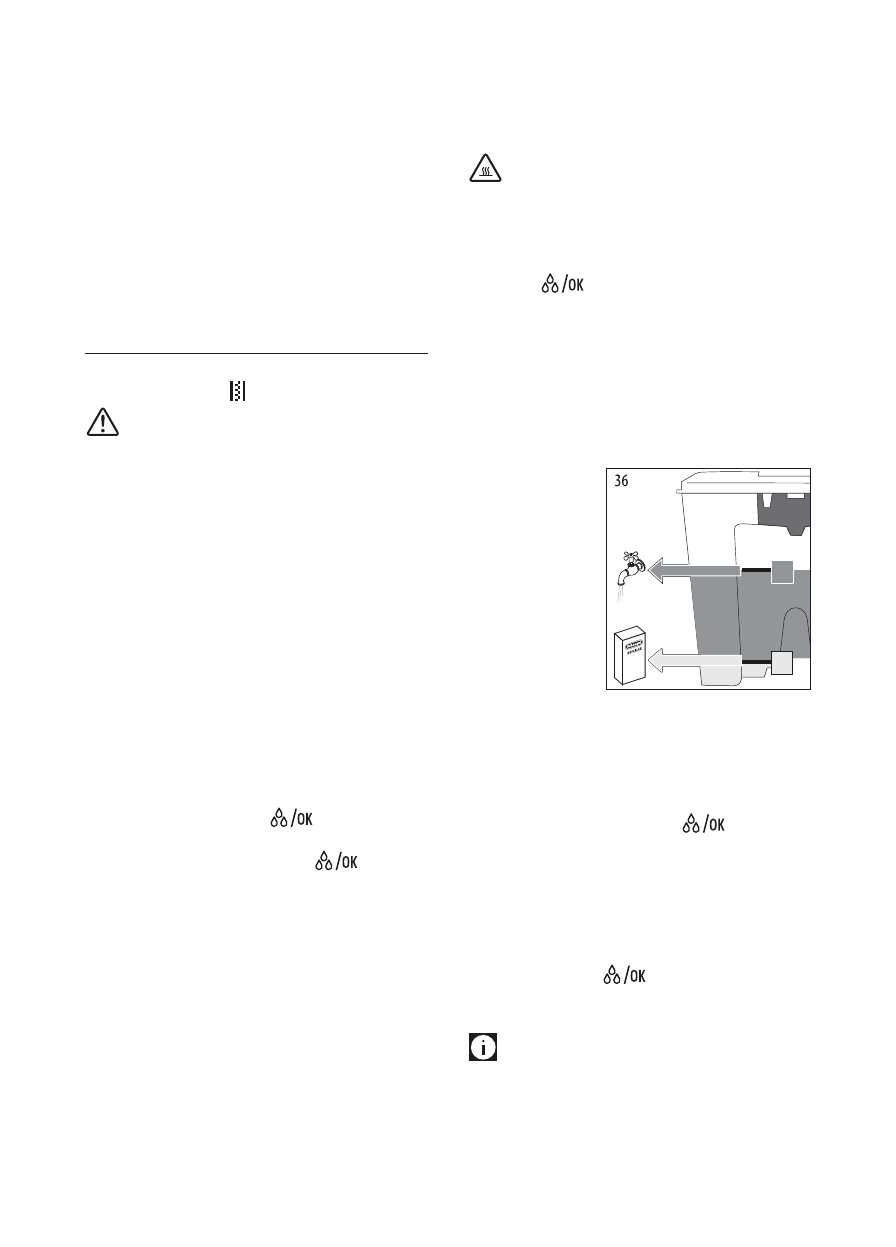 /OK

36

/OK

/OK

/OK

/OK