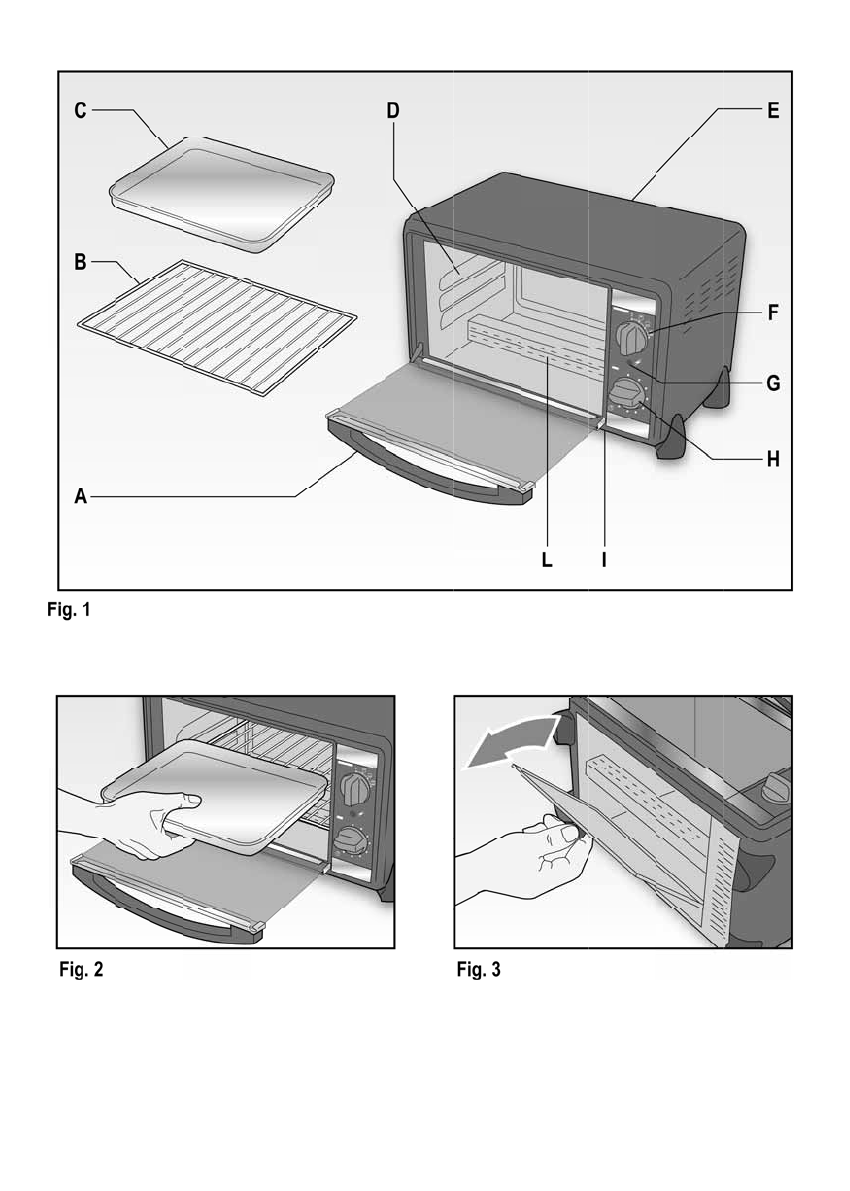 C
D
E
B
F
G
H
A
L
I

Fig. 1

Fig. 2

Fig. 3