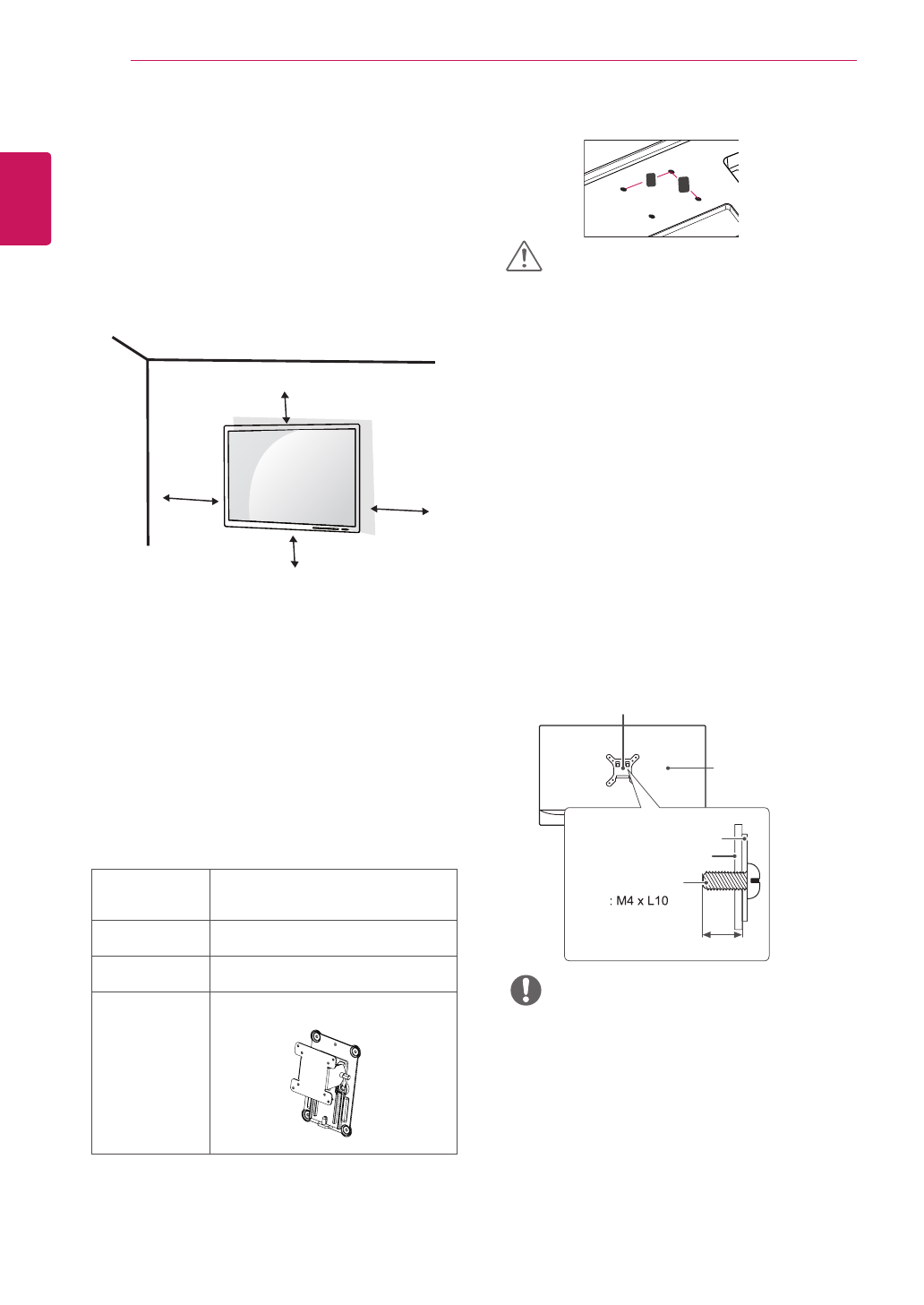 : M4 x L10