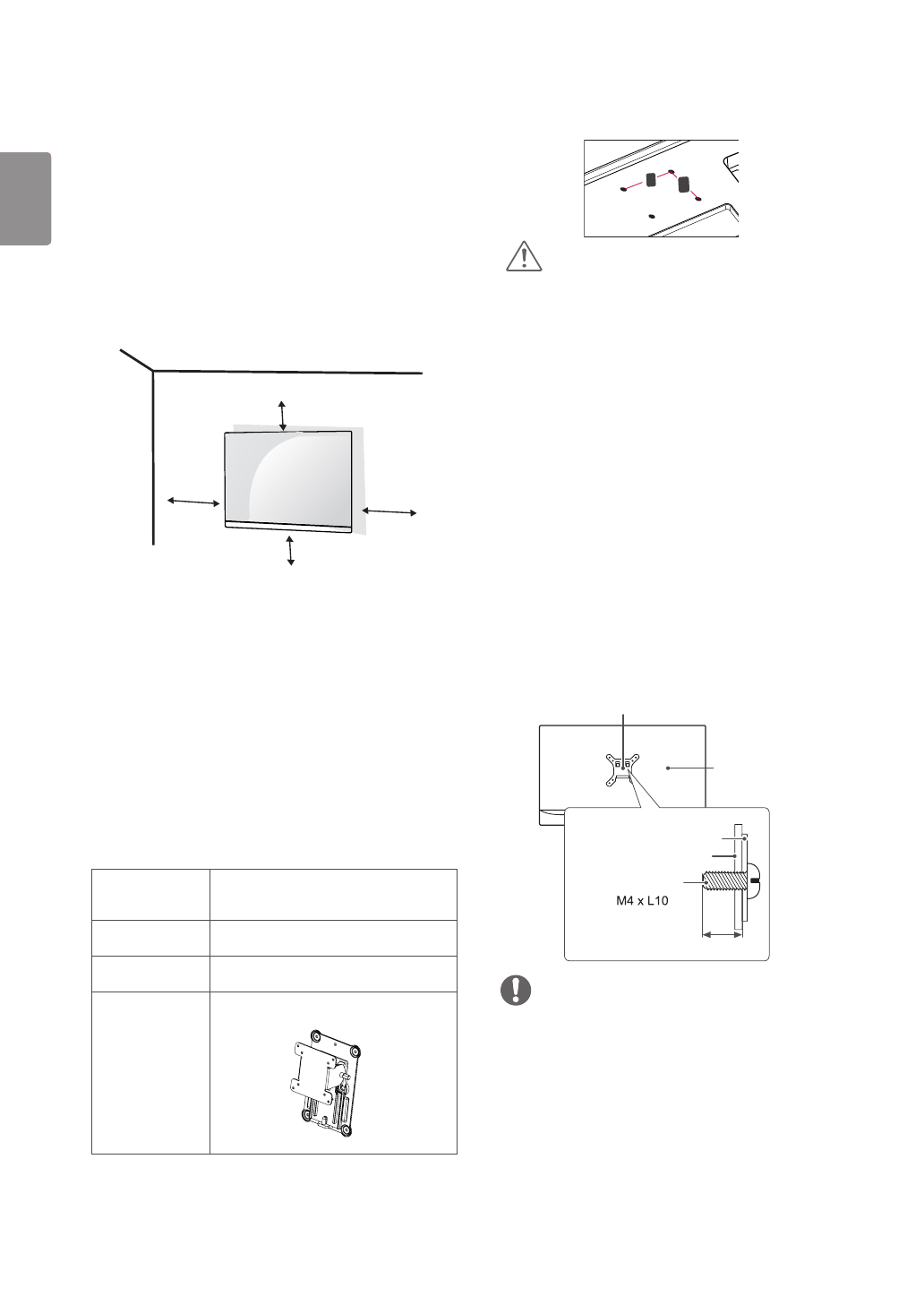 M4 x L10