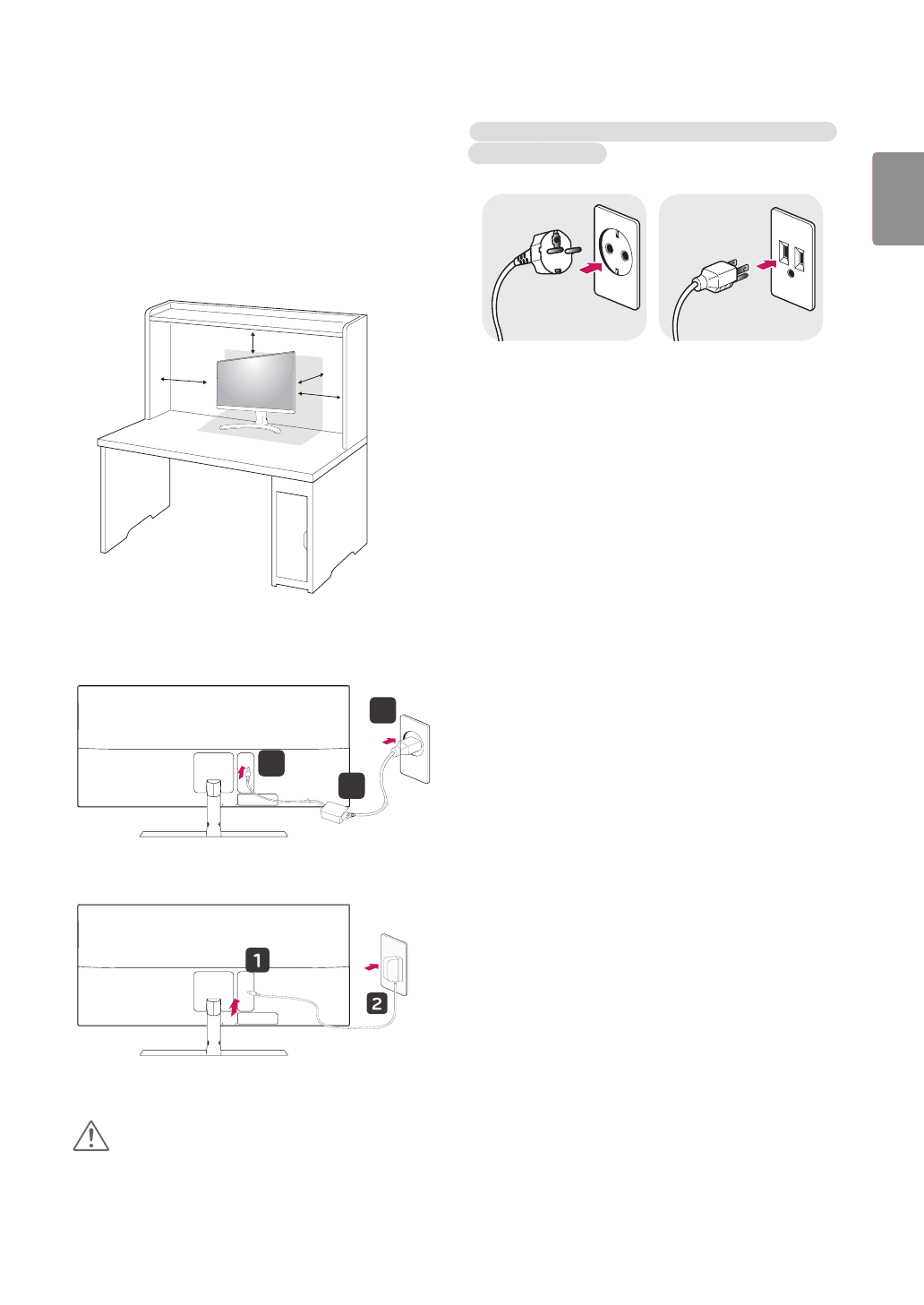 1

2