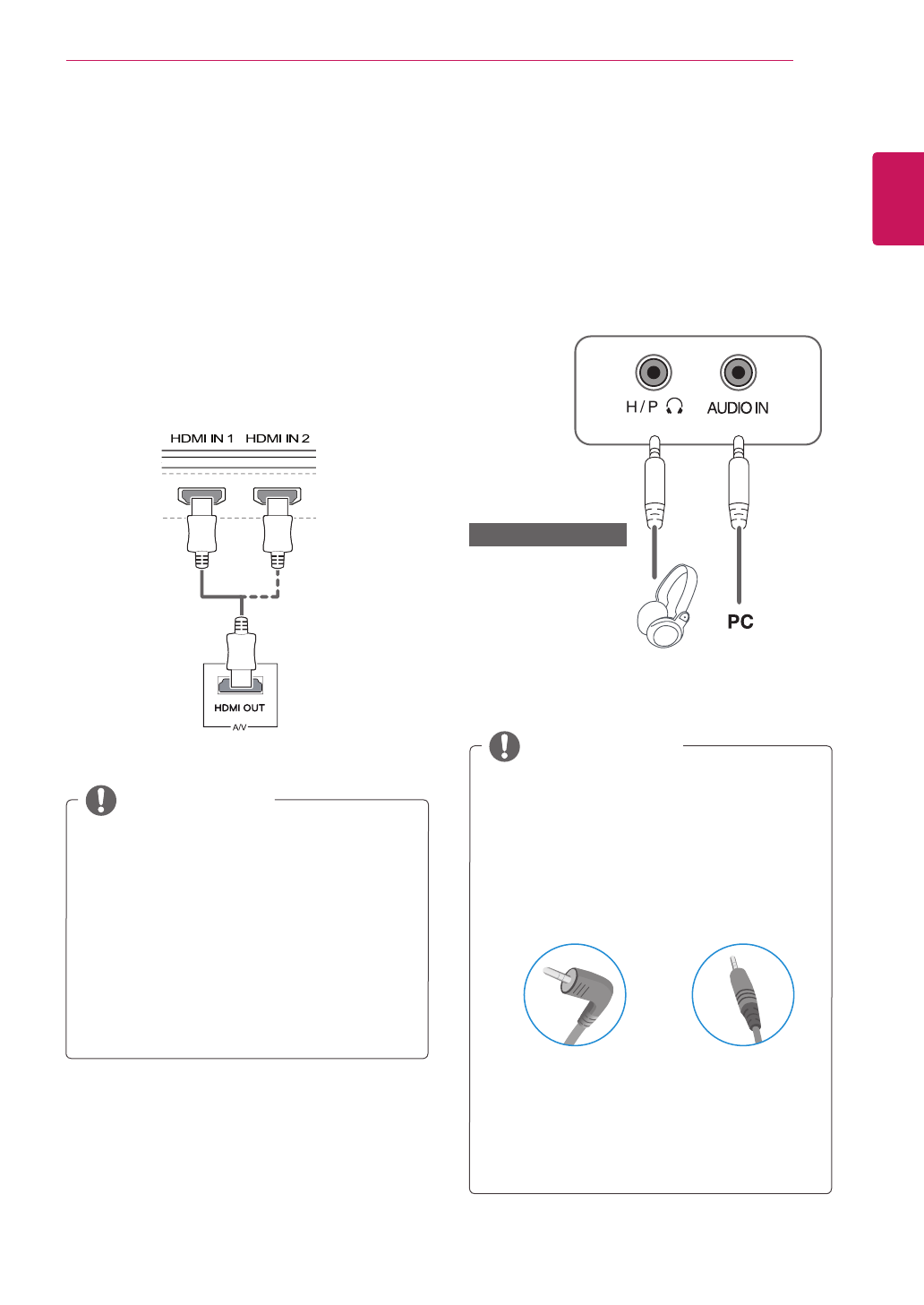 HDMI IN 1 HDMI IN 2

HDMI OUT

A/V

H / P

AUDIO IN

PC