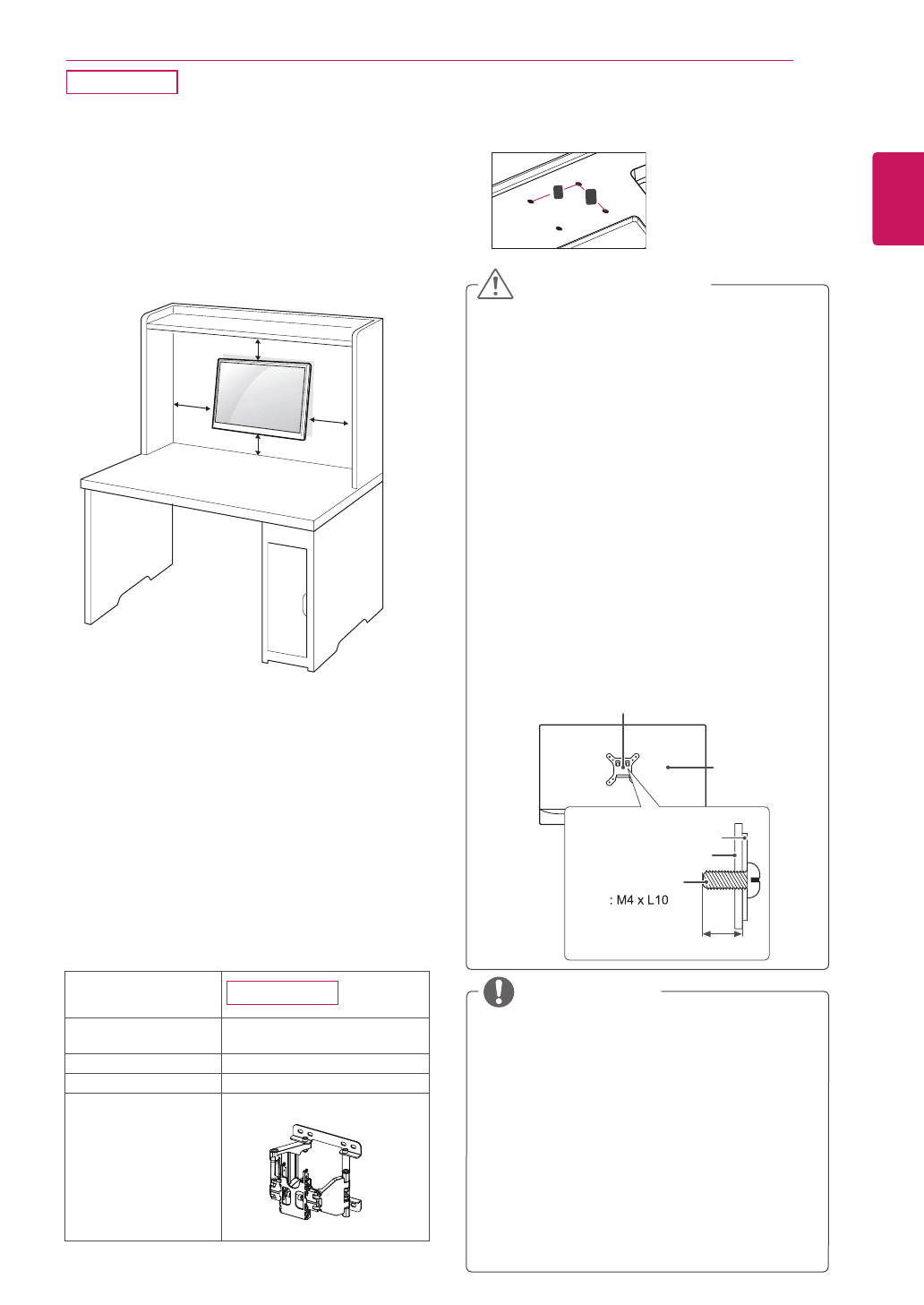 : M4 x L10