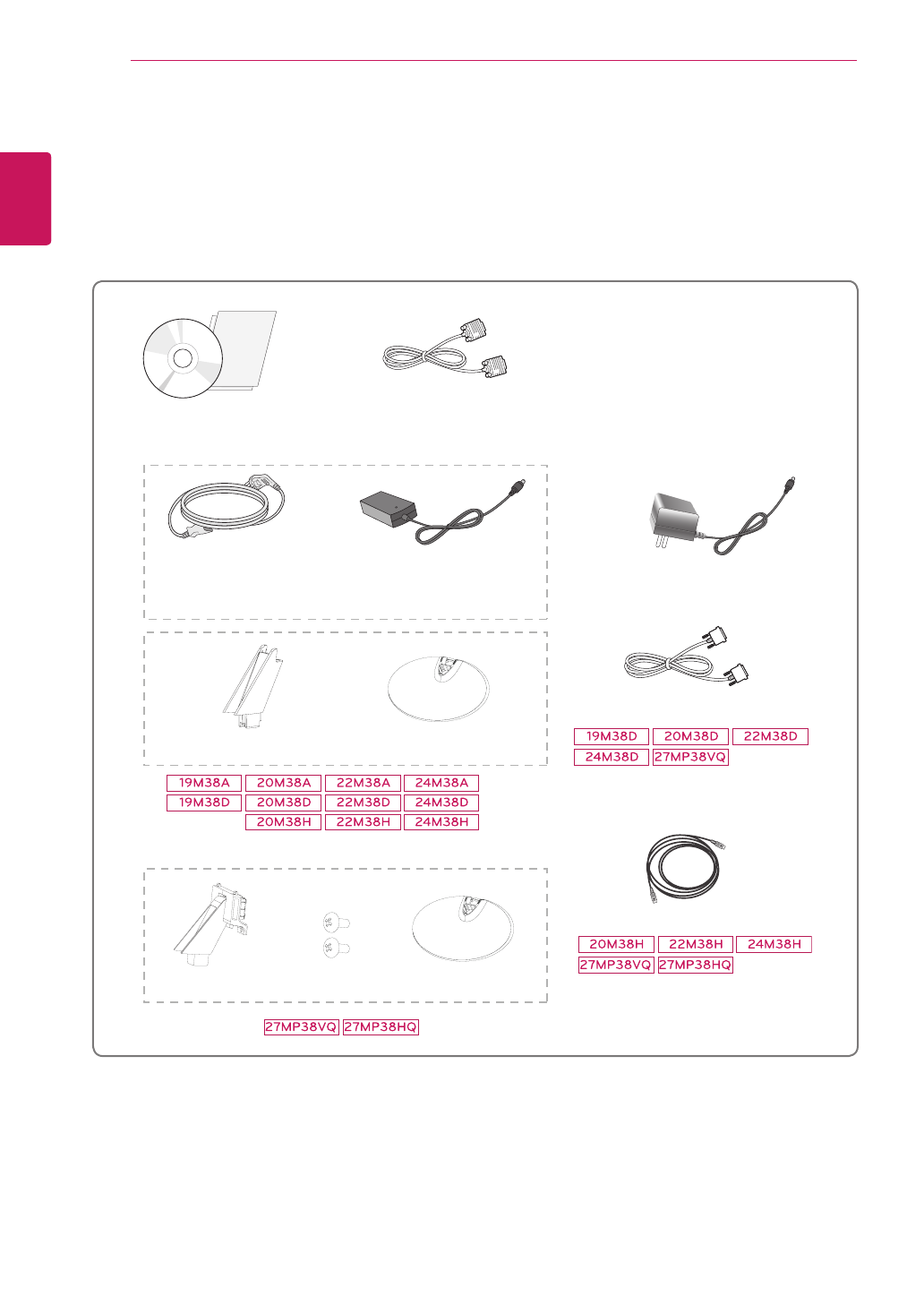 19M38A 20M38A 22M38A 24M38A

19M38D 20M38D 22M38D 24M38D

20M38H 22M38H 24M38H

27MP38VQ 27MP38HQ

19M38D 20M38D 22M38D

24M38D 27MP38VQ

20M38H 22M38H 24M38H

27MP38VQ 27MP38HQ