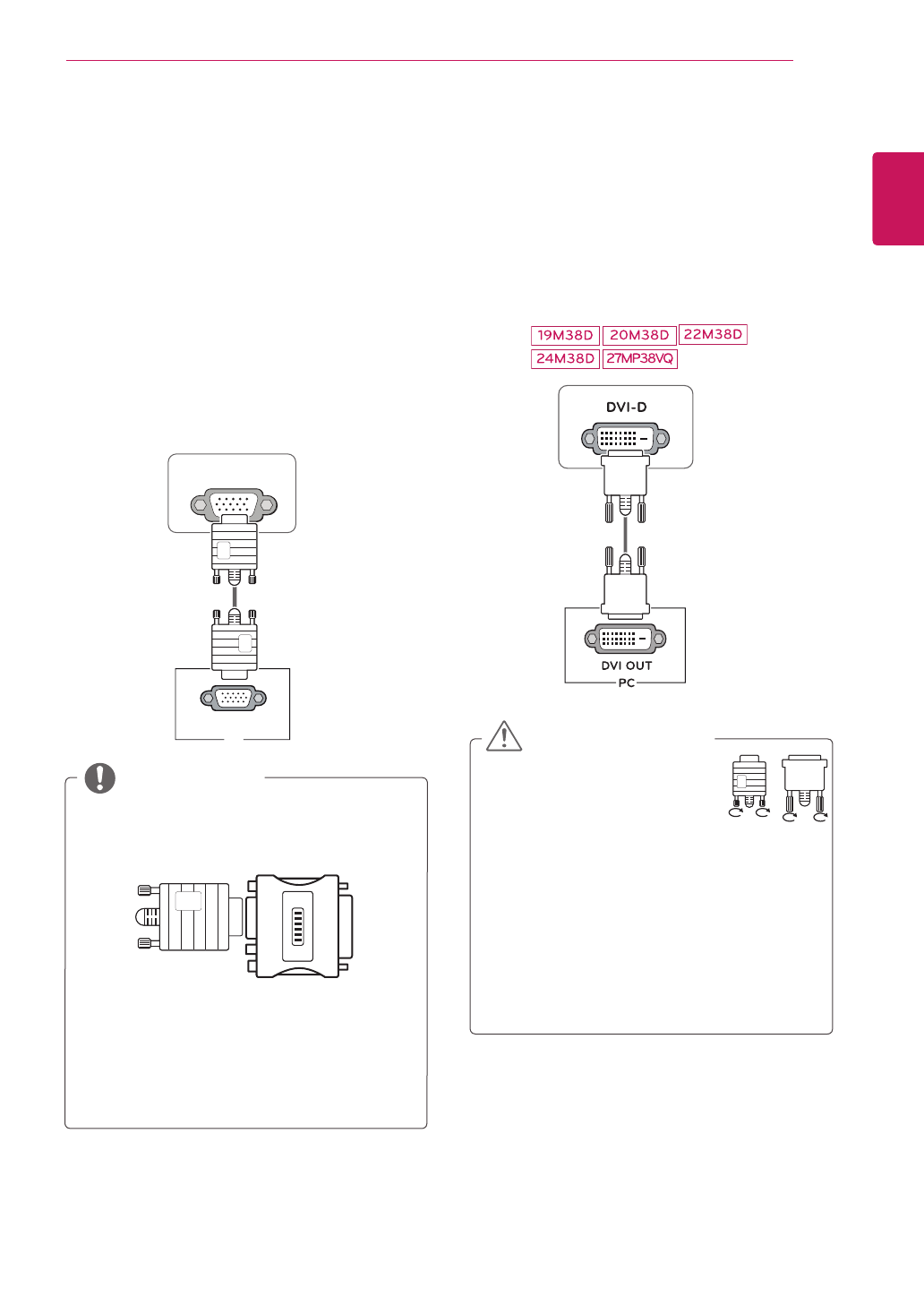 19M38D 20M38D 22M38D
24M38D 27MP38VQ

DVI-D

DVI OUT
PC