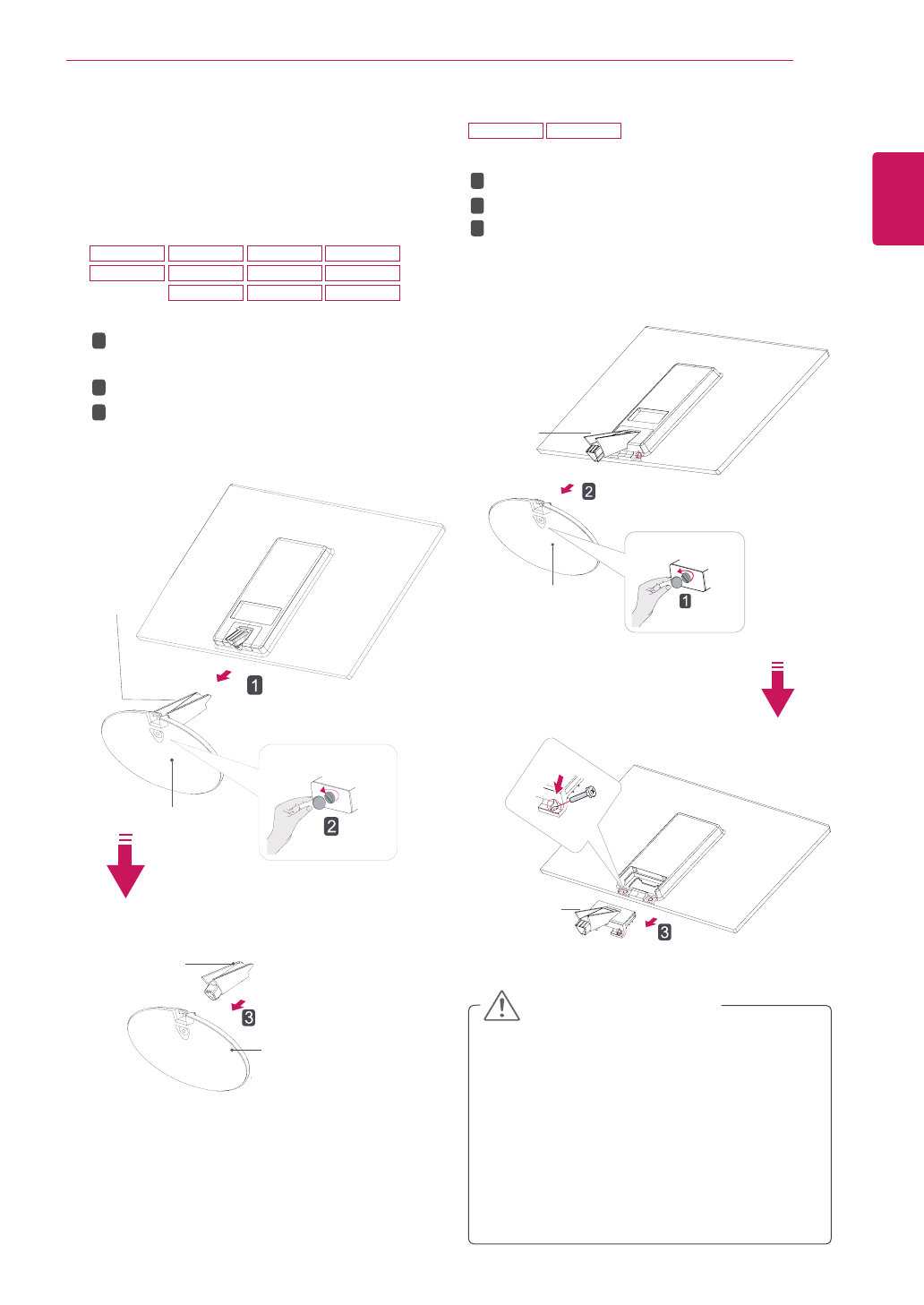 1

2

1

2

3

3