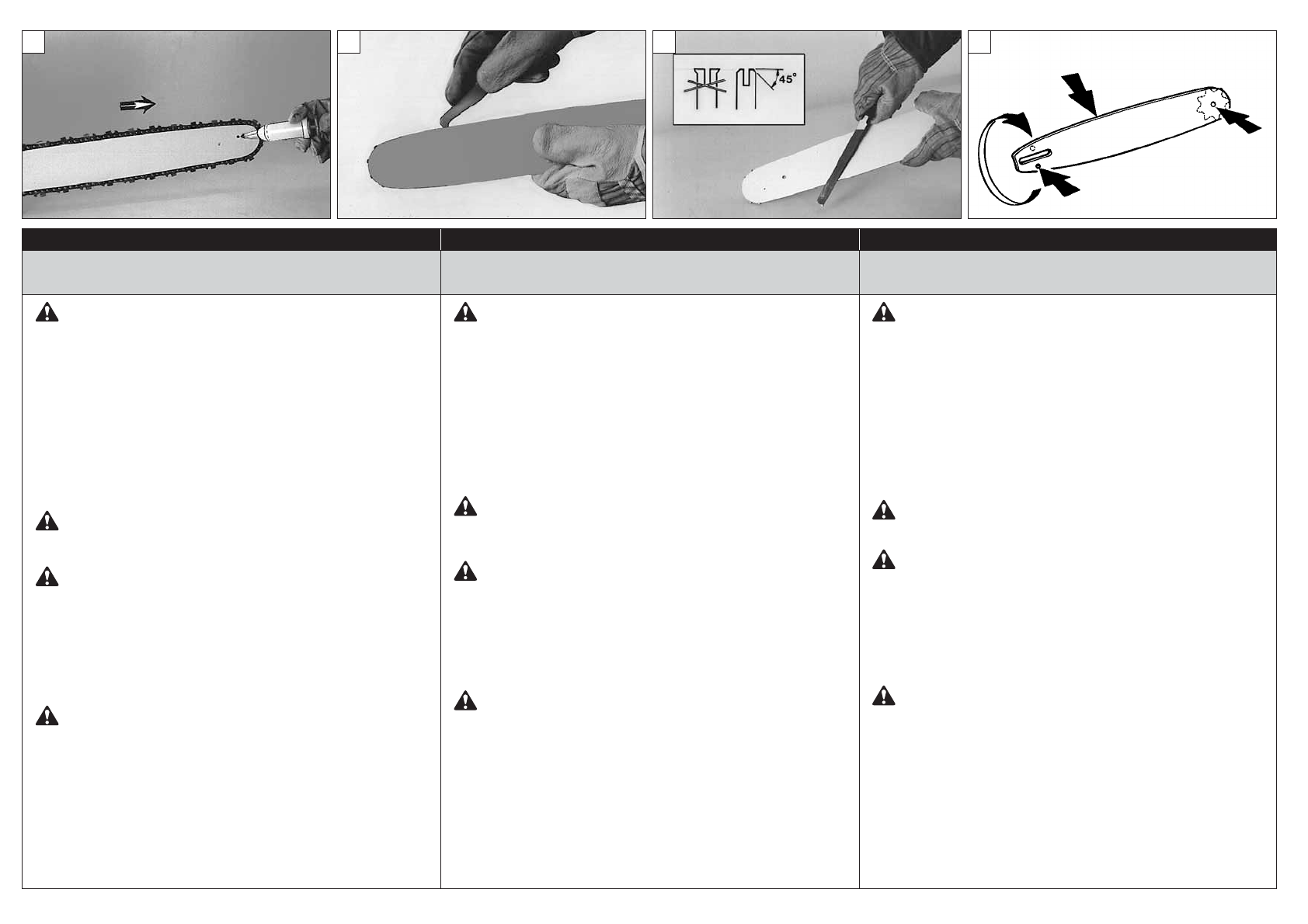 45°