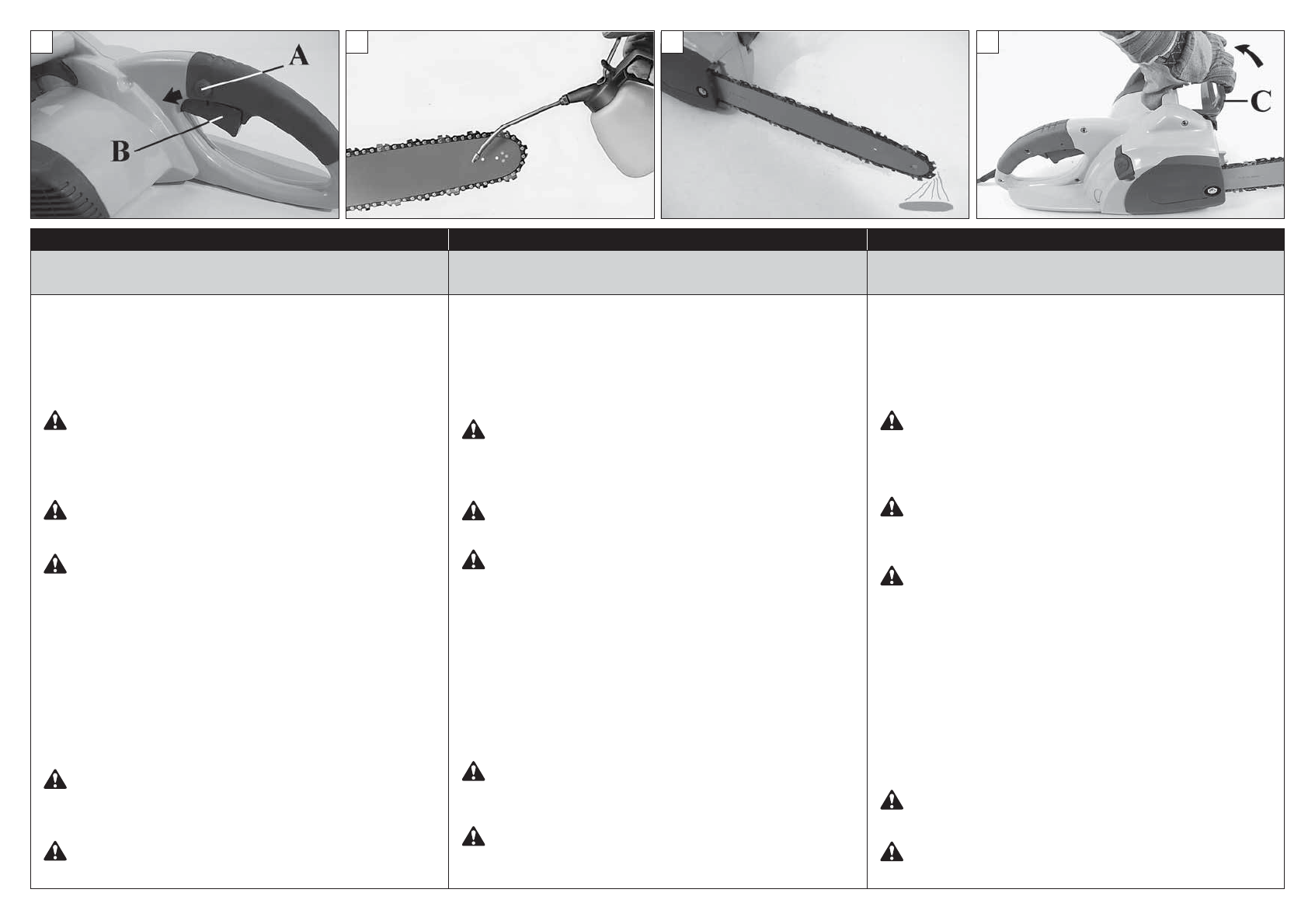 A

B

C