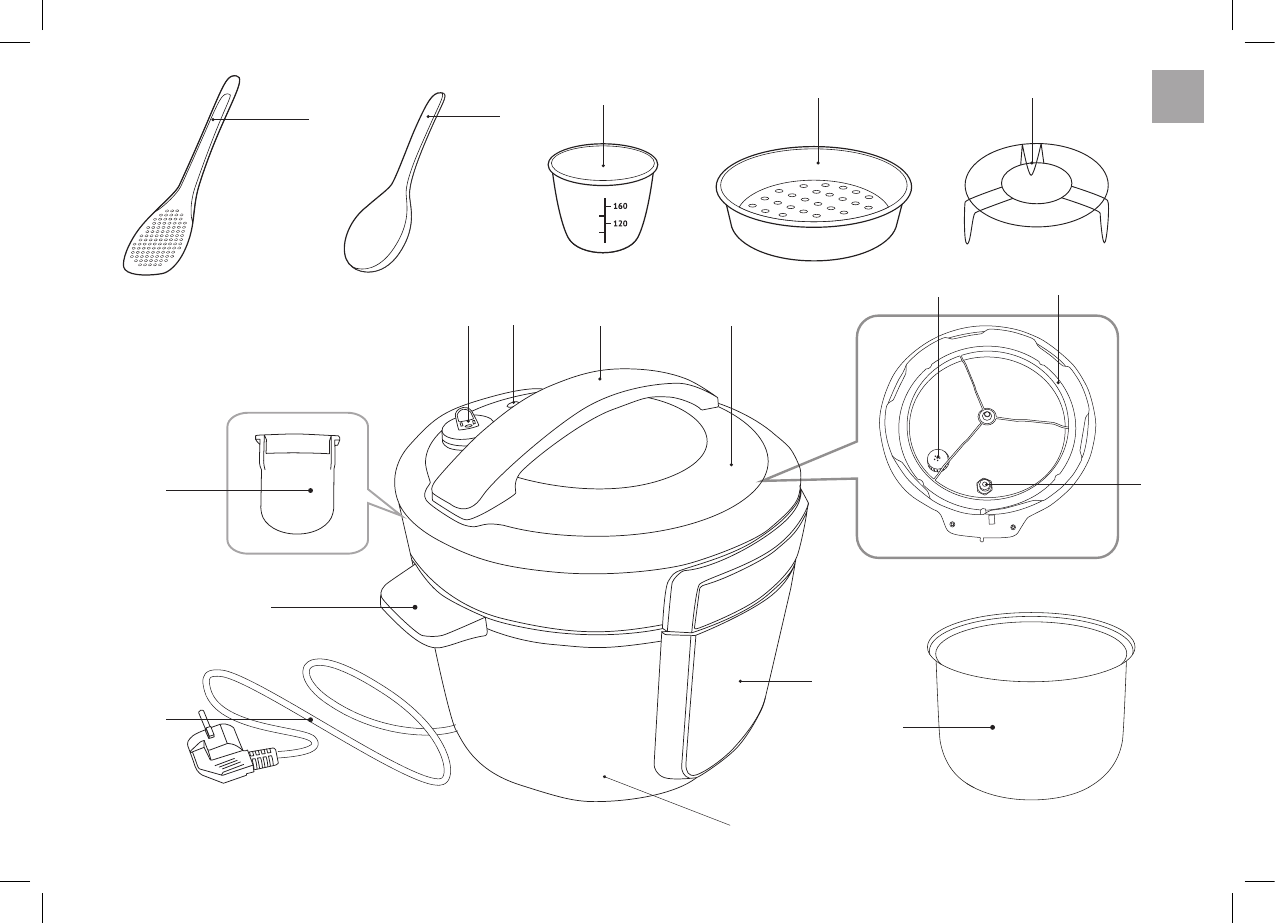 160
120