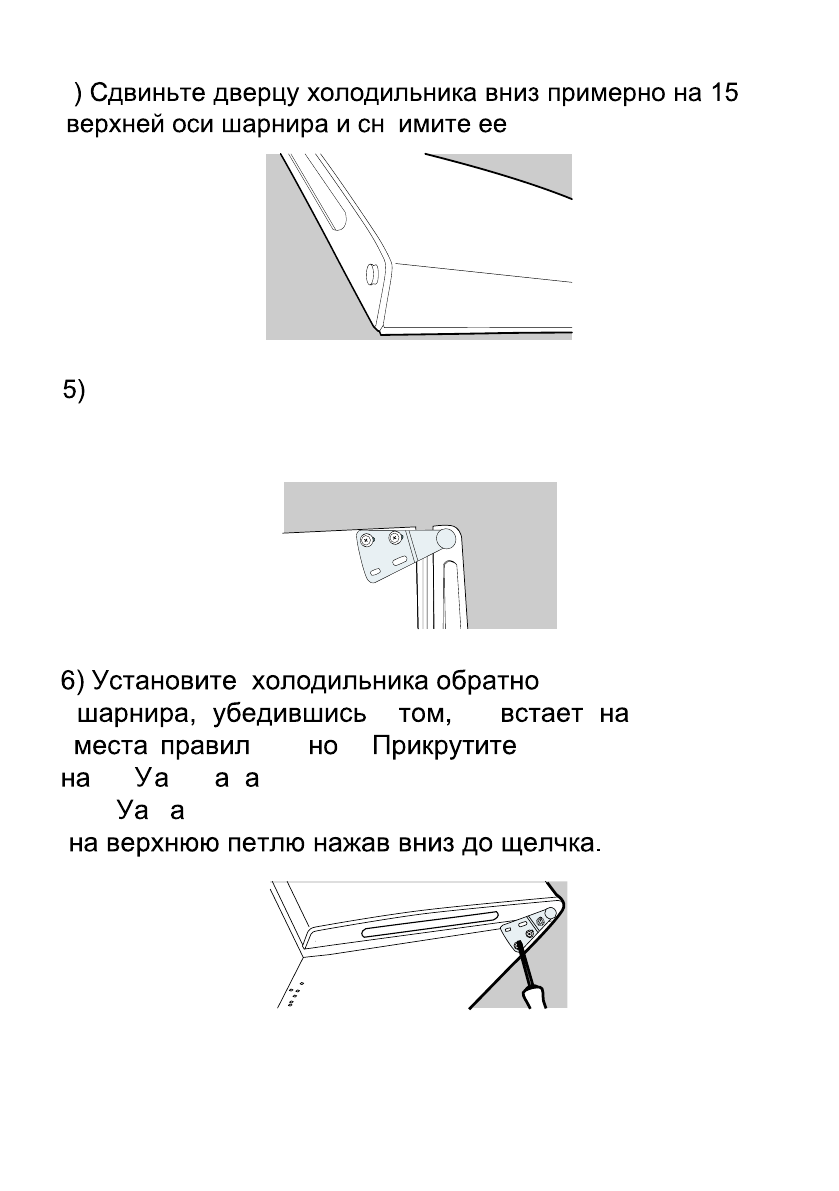 ) Сдвиньте дверцу холодильника вниз примерно на 15 верхней оси шарнира и сн имите ее

5)

6) Установите холодильника обратно шарнира, убедившись том, встает на места правил но Прикрутите на Уа а а
Уа а
на верхнюю петлю нажав вниз до щелчка.