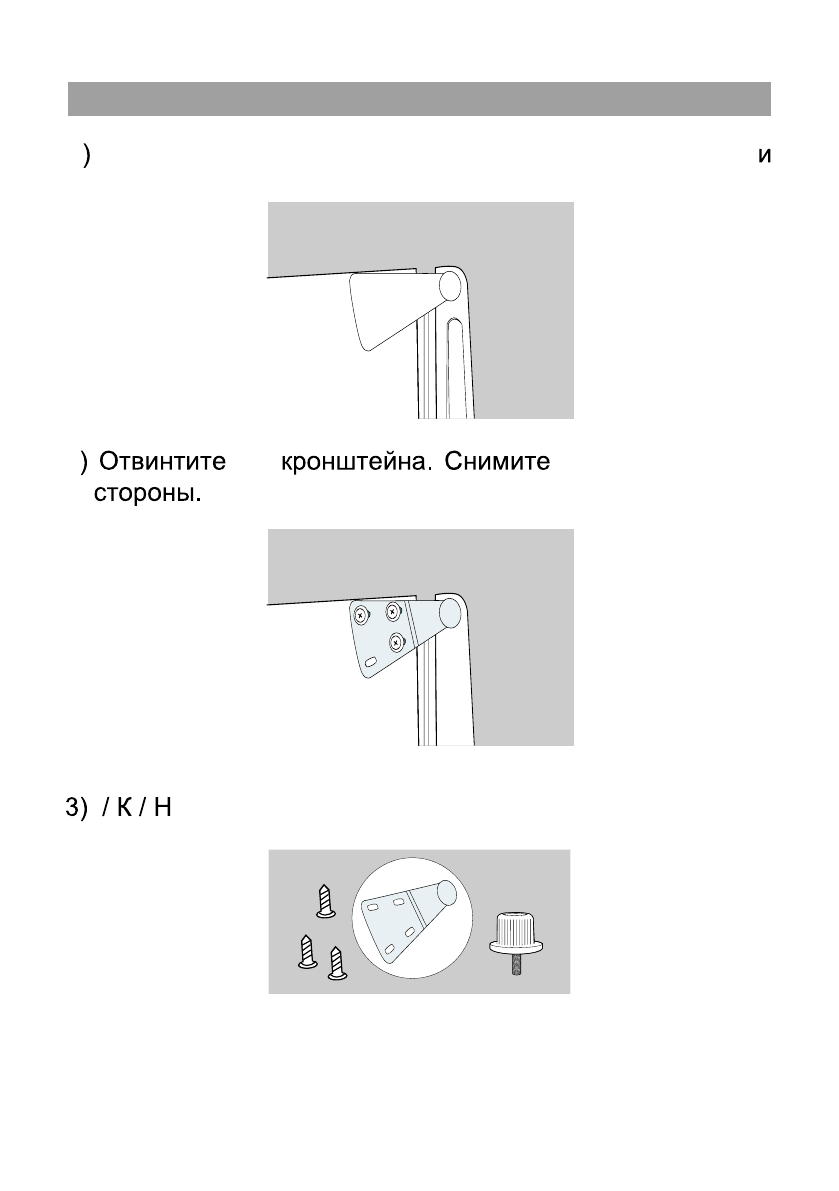 )                                                                                                              и

) Отвинтите        кронштейна. Снимите
стороны.

3) / К / Н