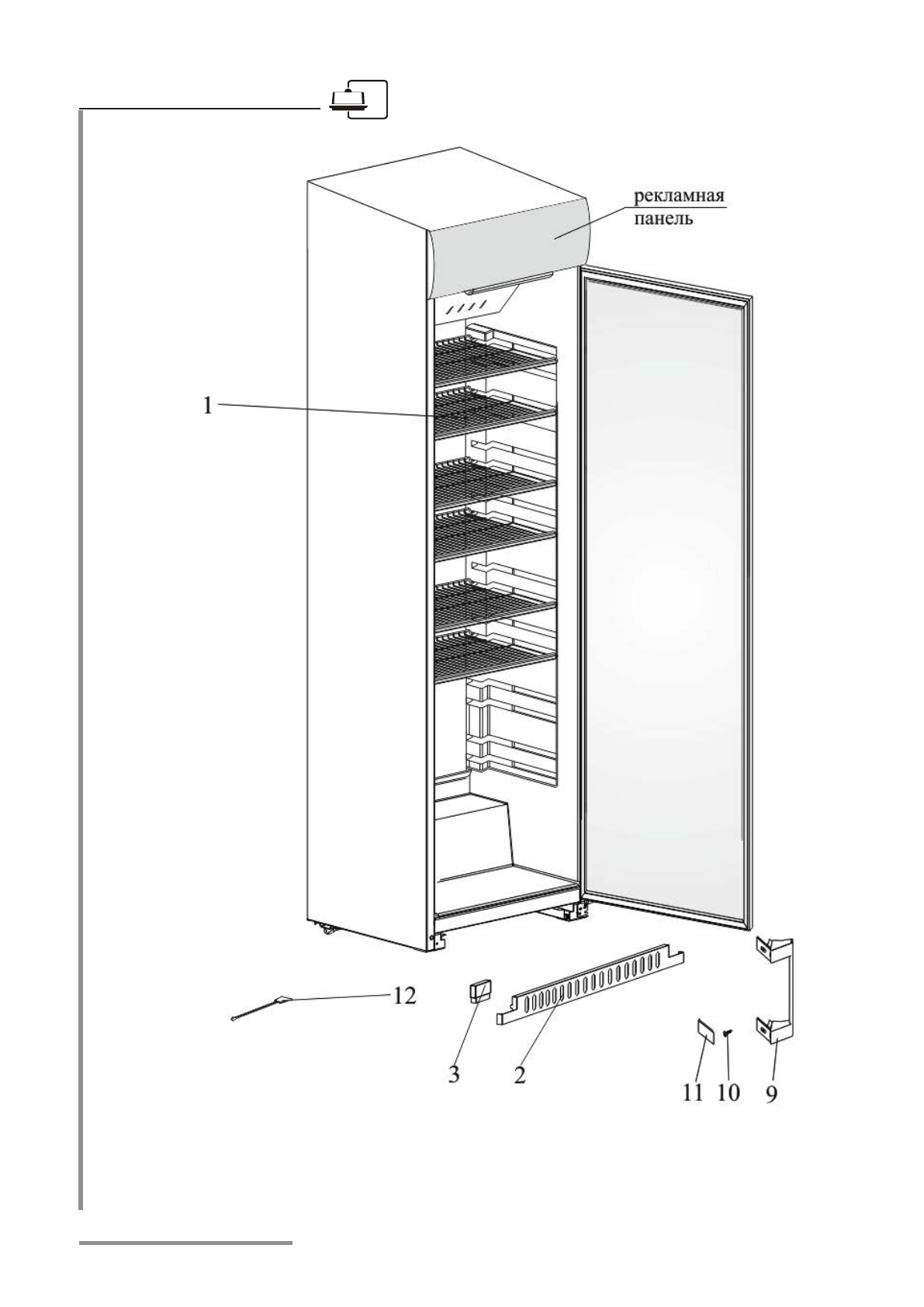 рекламная панель

1

12

3

2

11 10 9