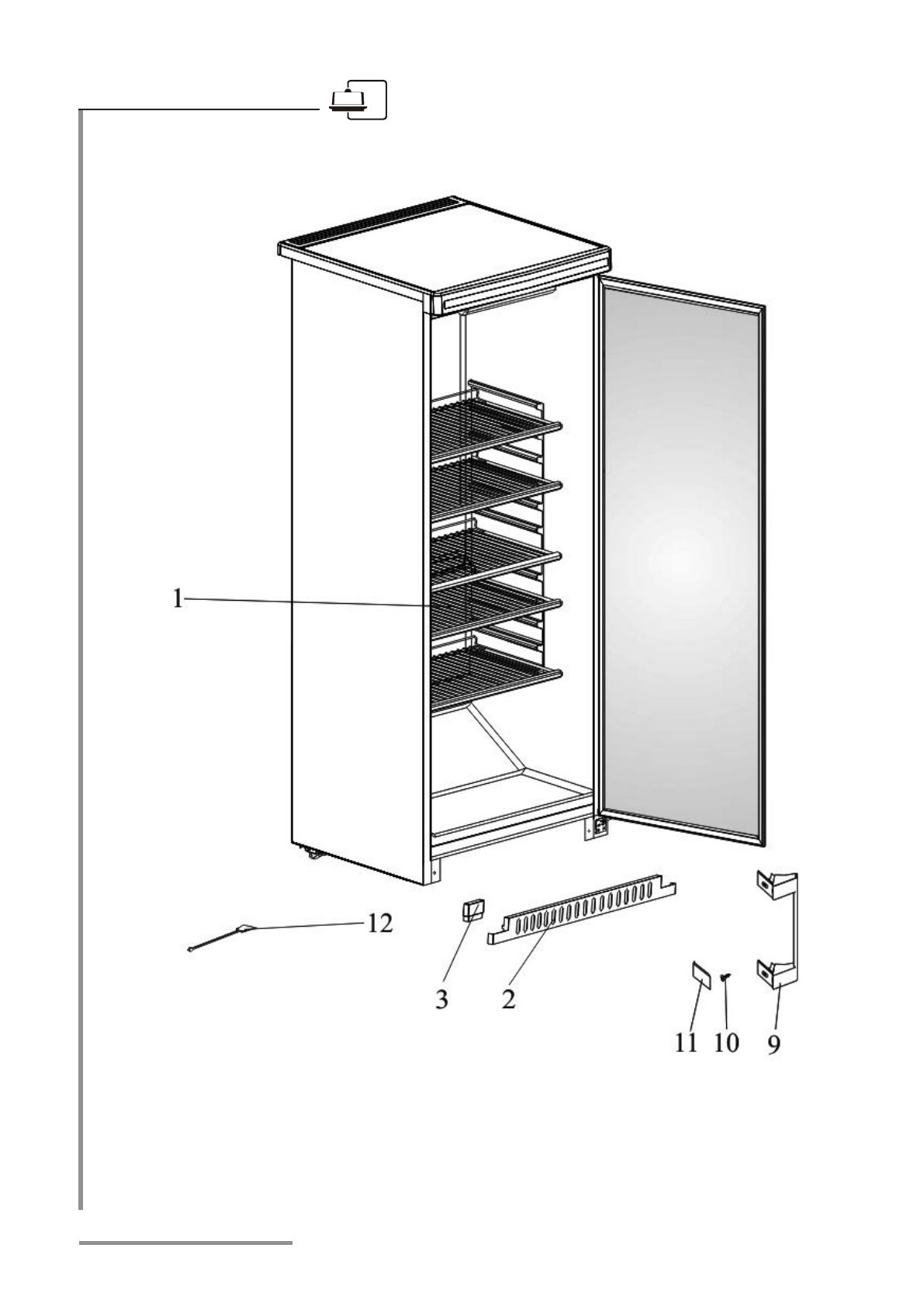 1

12

3

2

11

10

9