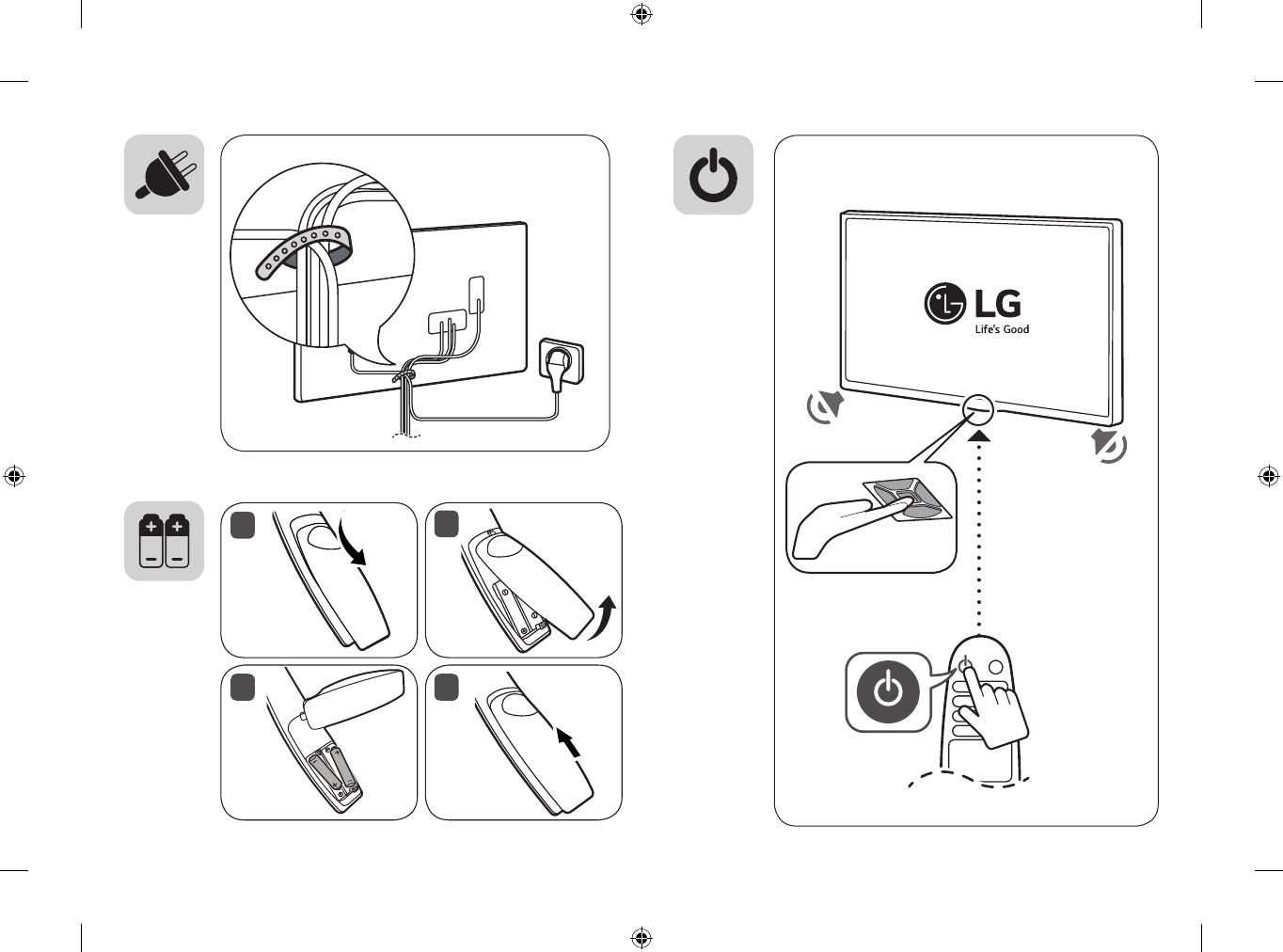 LG
Life's Good